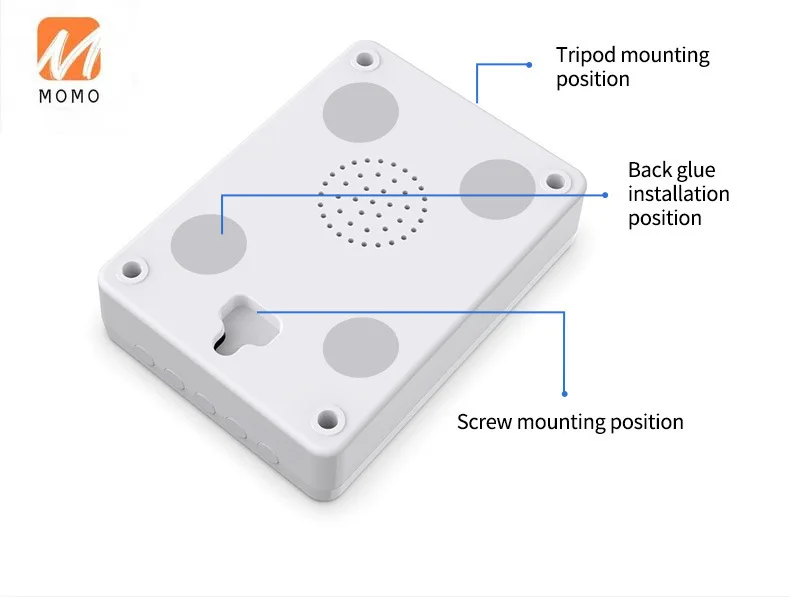 MOMO

Tripod mounting position

Back glue installation position

Screw mounting position