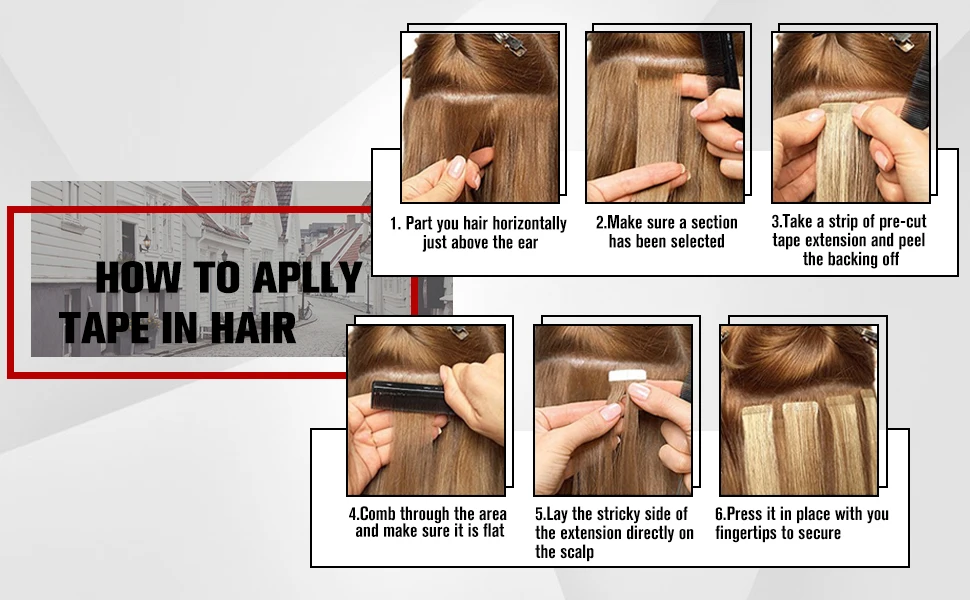 HOW TO APLLY TAPE IN HAIR

1. Part you hair horizontally just above the ear

2.Make sure a section has been selected

3.Take a strip of pre-cut tape extension and peel the backing off

4.Comb through the area and make sure it is flat

5.Lay the stricky side of the extension directly on the scalp

6.Press it in place with you fingertips to secure