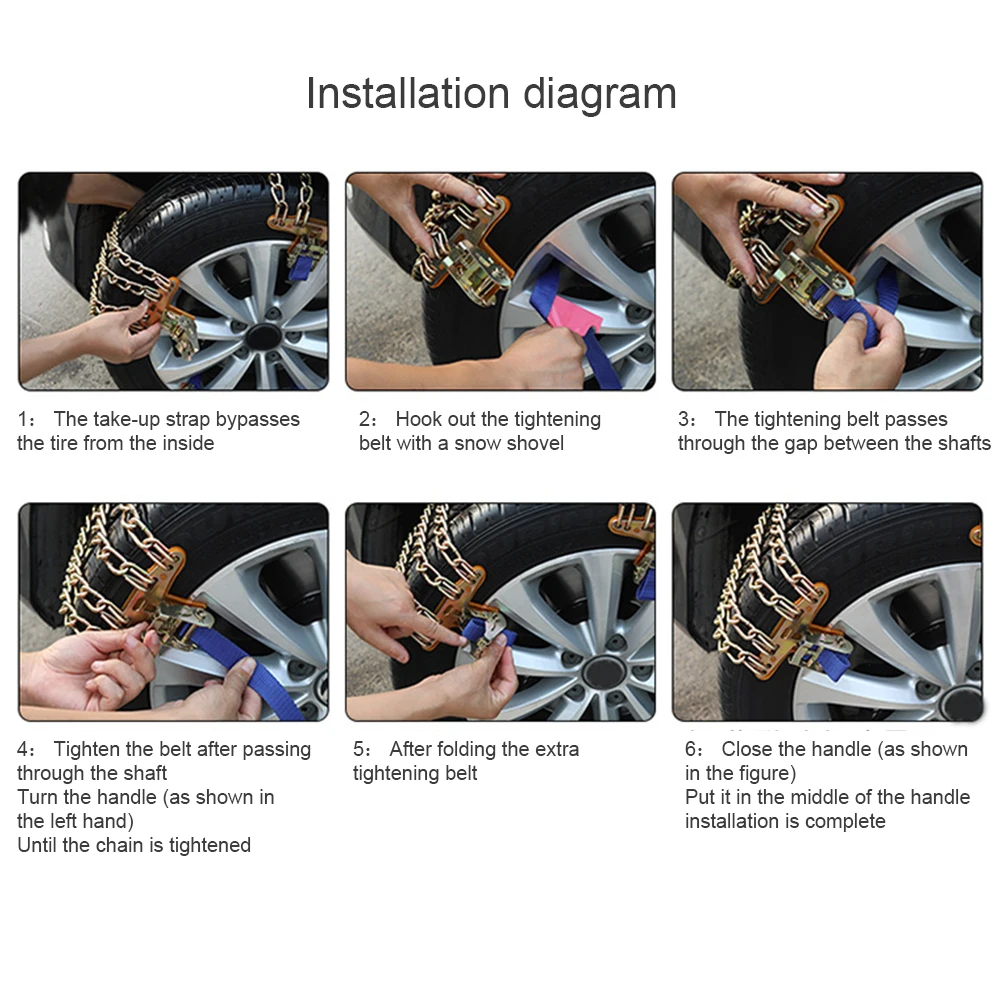 Installation diagram

1： The take-up strap bypasses the tire from the inside

2： Hook out the tightening belt with a snow shovel

3： The tightening belt passes through the gap between the shafts

4： Tighten the belt after passing through the shaft
Turn the handle (as shown in the left hand)
Until the chain is tightened

5： After folding the extra tightening belt

6： Close the handle (as shown in the figure)
Put it in the middle of the handle installation is complete