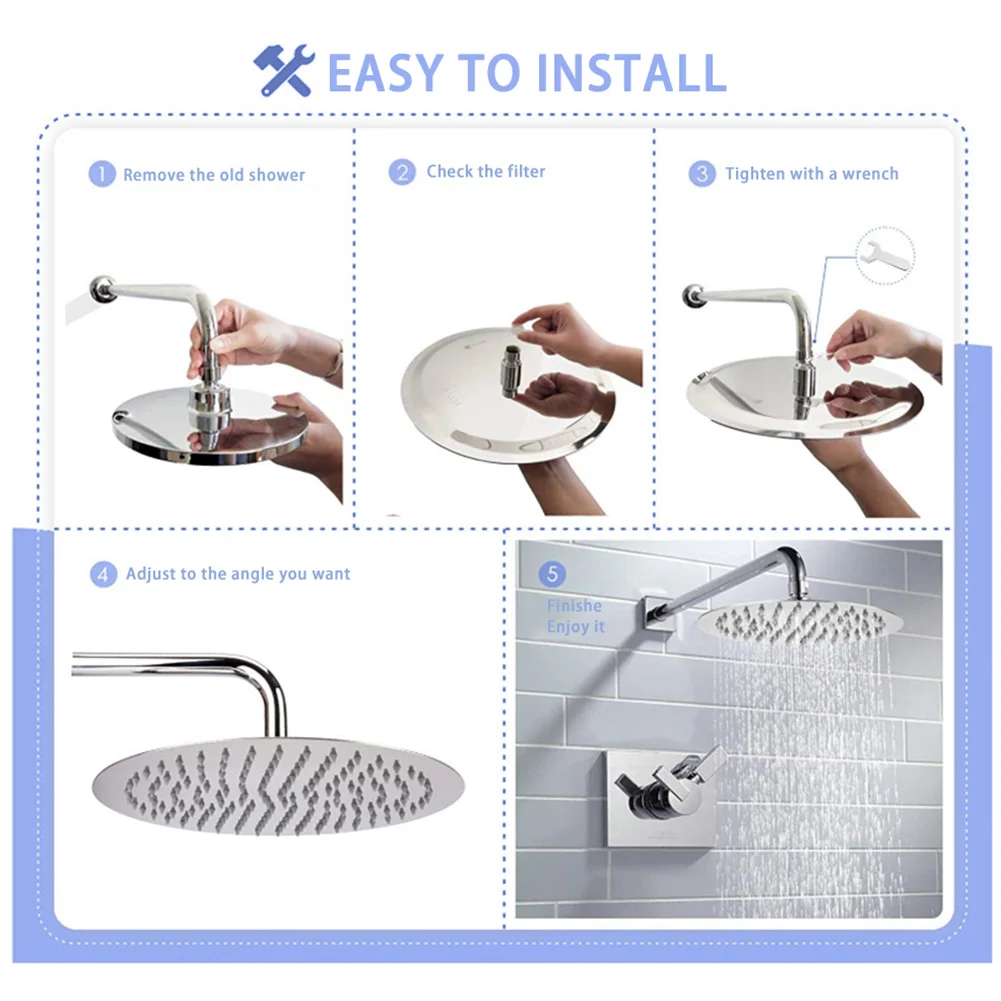 EASY TO INSTALL

1 Remove the old shower

2 Check the filter

3 Tighten with a wrench

4 Adjust to the angle you want

5 Finishe Enjoy it