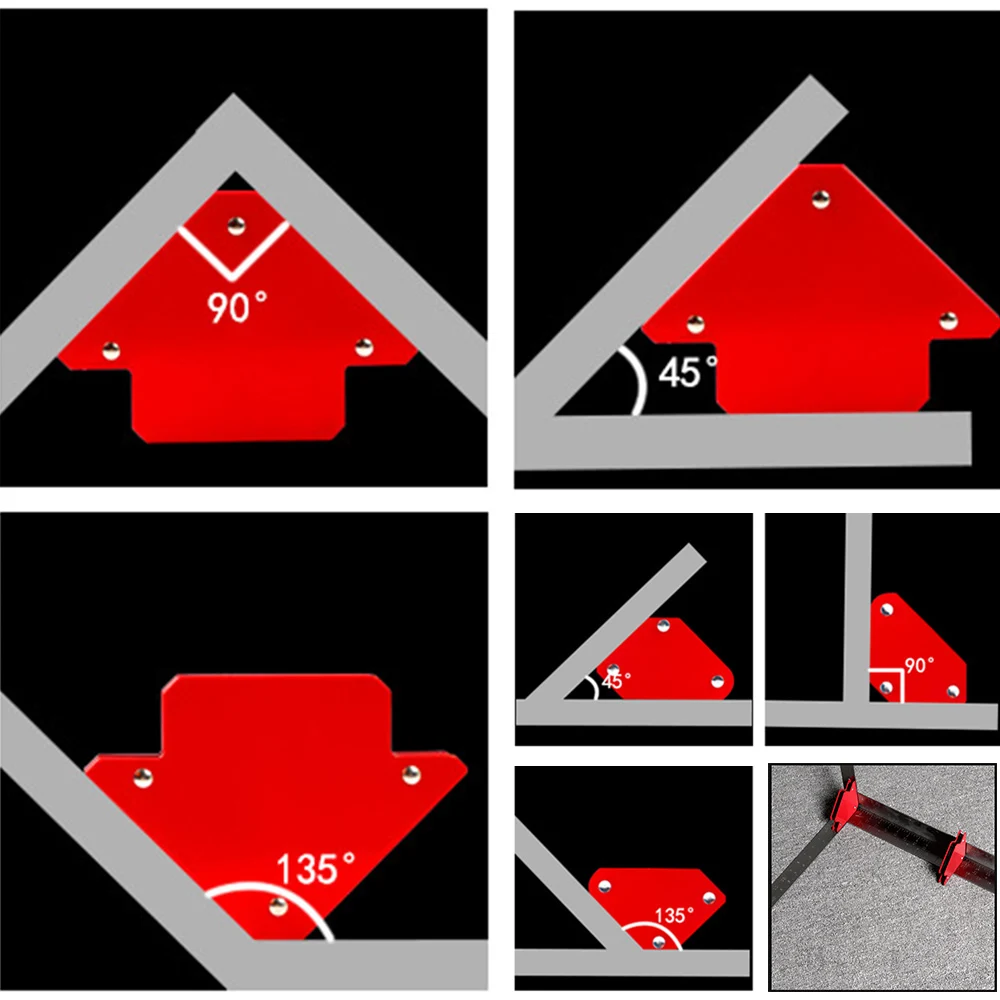 90°

45°

135°

45°

90°

135°