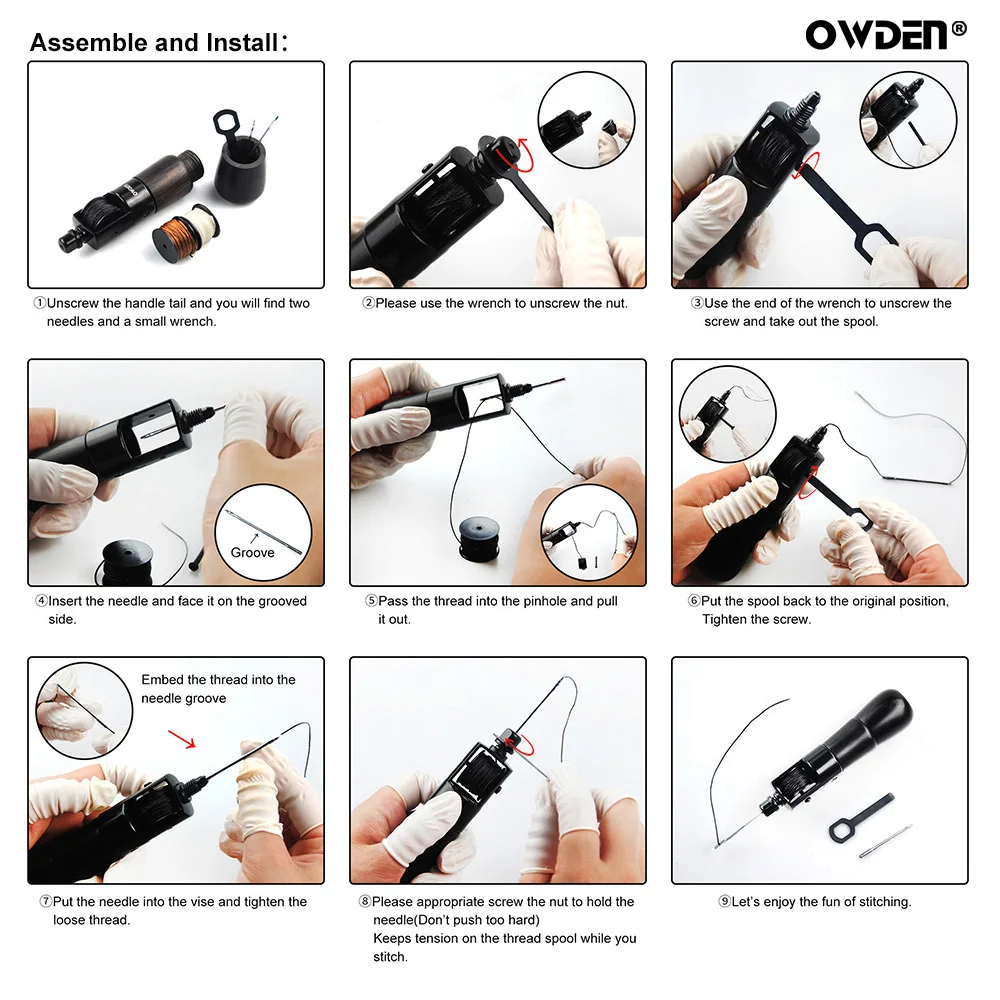 Assemble and Install:

OWDEN®

①Unscrew the handle tail and you will find two needles and a small wrench.

②Please use the wrench to unscrew the nut.

③Use the end of the wrench to unscrew the screw and take out the spool.

Groove

④Insert the needle and face it on the grooved side.

⑤Pass the thread into the pinhole and pull it out.

⑥Put the spool back to the original position, Tighten the screw.

Embed the thread into the needle groove

⑦Put the needle into the vise and tighten the loose thread.

⑧Please appropriate screw the nut to hold the needle(Don't push too hard)
Keeps tension on the thread spool while you stitch.

⑨Let's enjoy the fun of stitching.