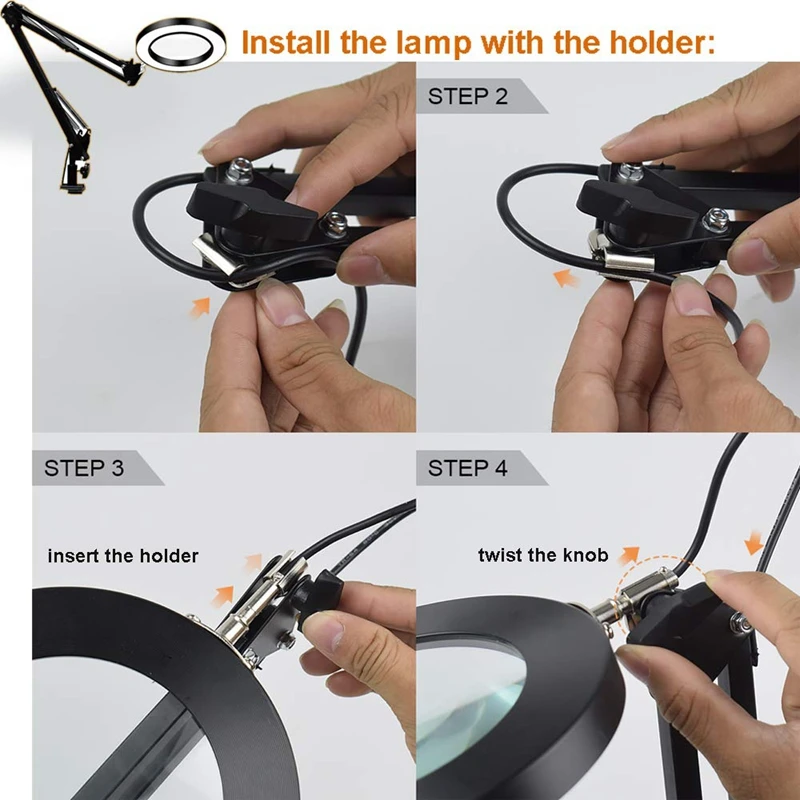 Install the lamp with the holder:

STEP 2

STEP 3

insert the holder

STEP 4

twist the knob