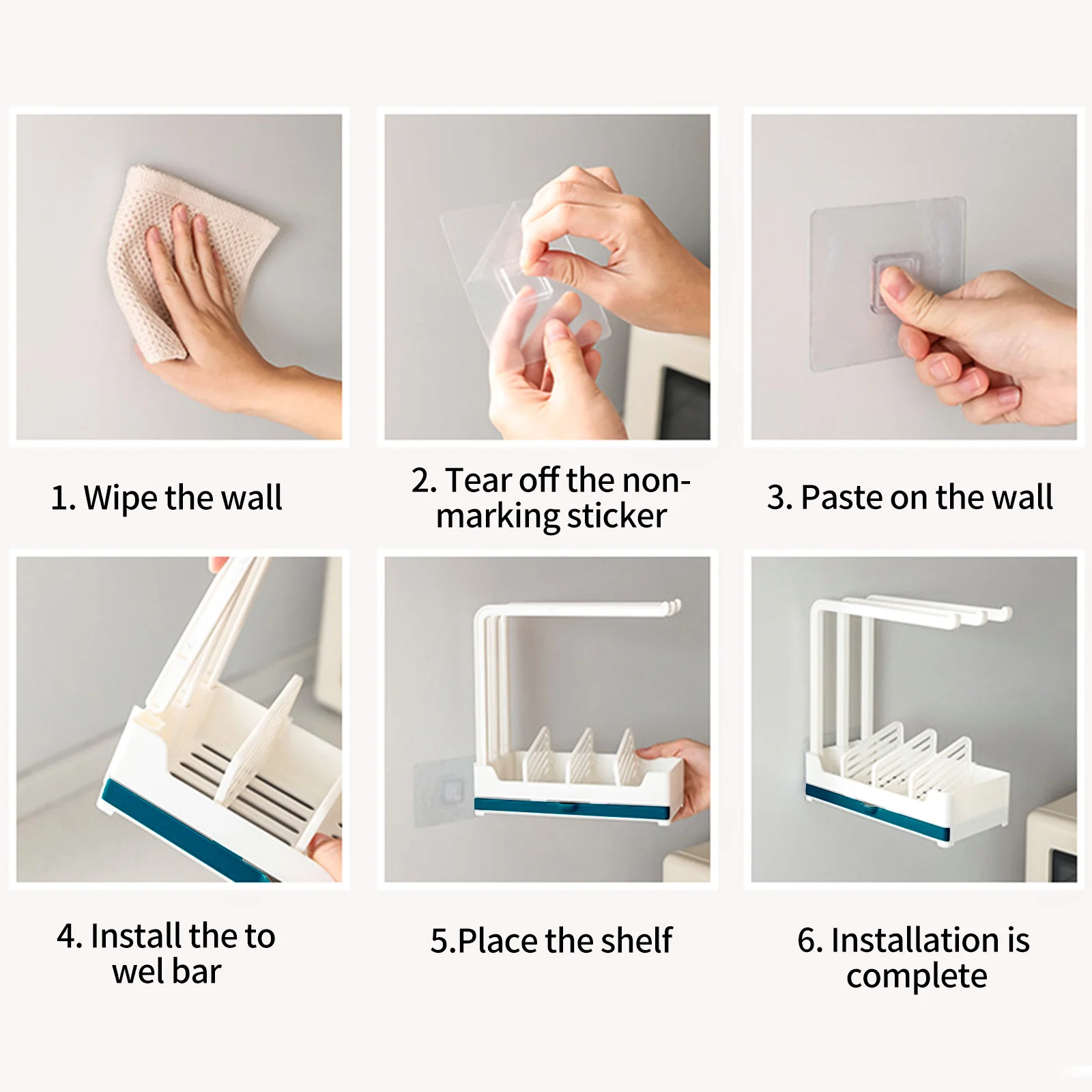 1. Wipe the wall

2. Tear off the non-marking sticker

3. Paste on the wall

4. Install the to wel bar

5.Place the shelf

6. Installation is complete