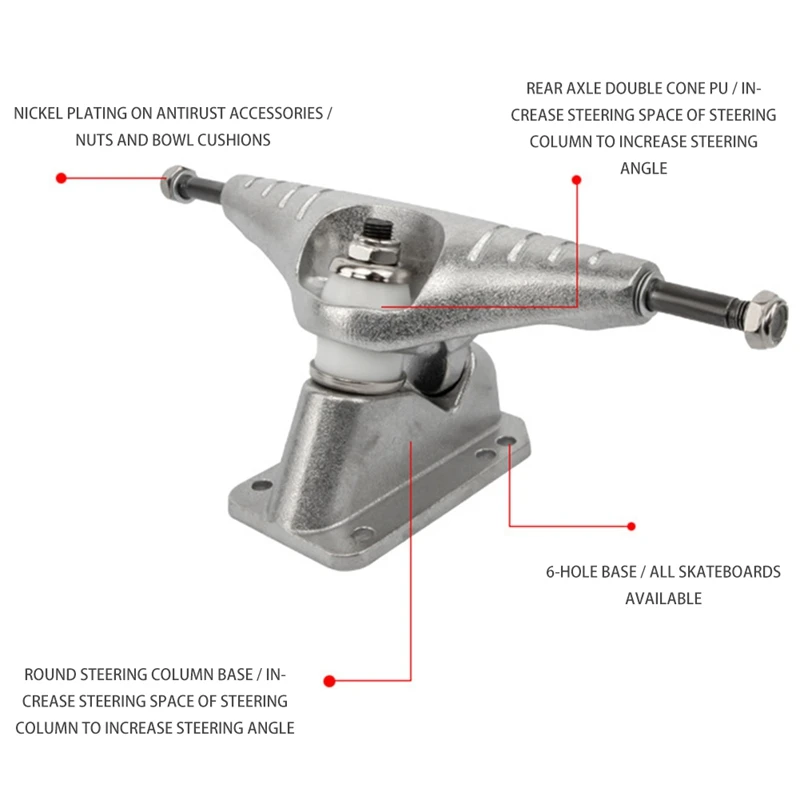 NICKEL PLATING ON ANTIRUST ACCESSORIES / NUTS AND BOWL CUSHIONS

REAR AXLE DOUBLE CONE PU / INCREASE STEERING SPACE OF STEERING COLUMN TO INCREASE STEERING ANGLE

6-HOLE BASE / ALL SKATEBOARDS AVAILABLE

ROUND STEERING COLUMN BASE / INCREASE STEERING SPACE OF STEERING COLUMN TO INCREASE STEERING ANGLE