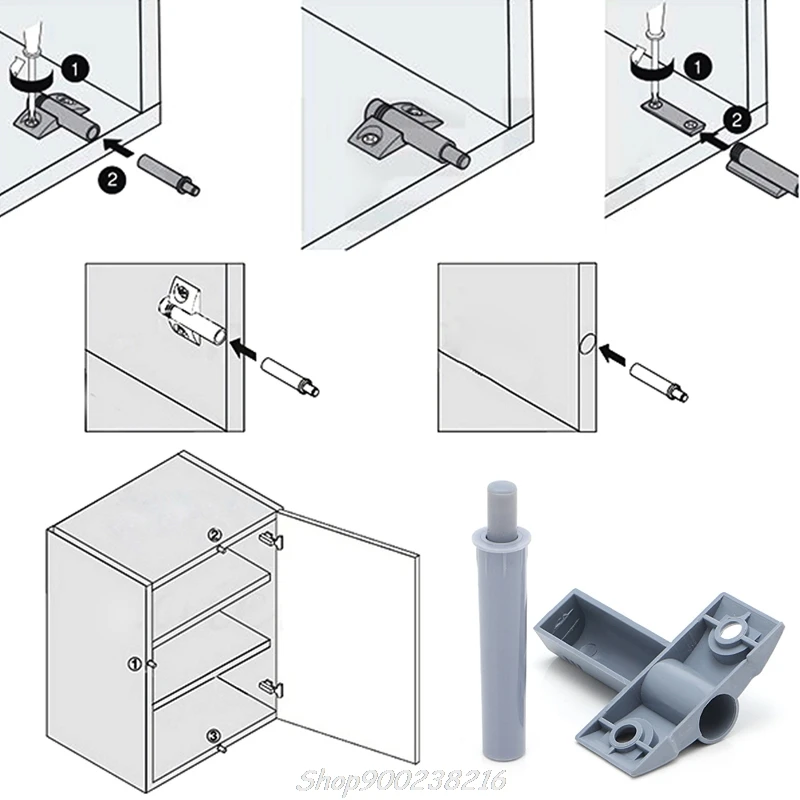 1
2
1
2
2
1
3
Shop900238216