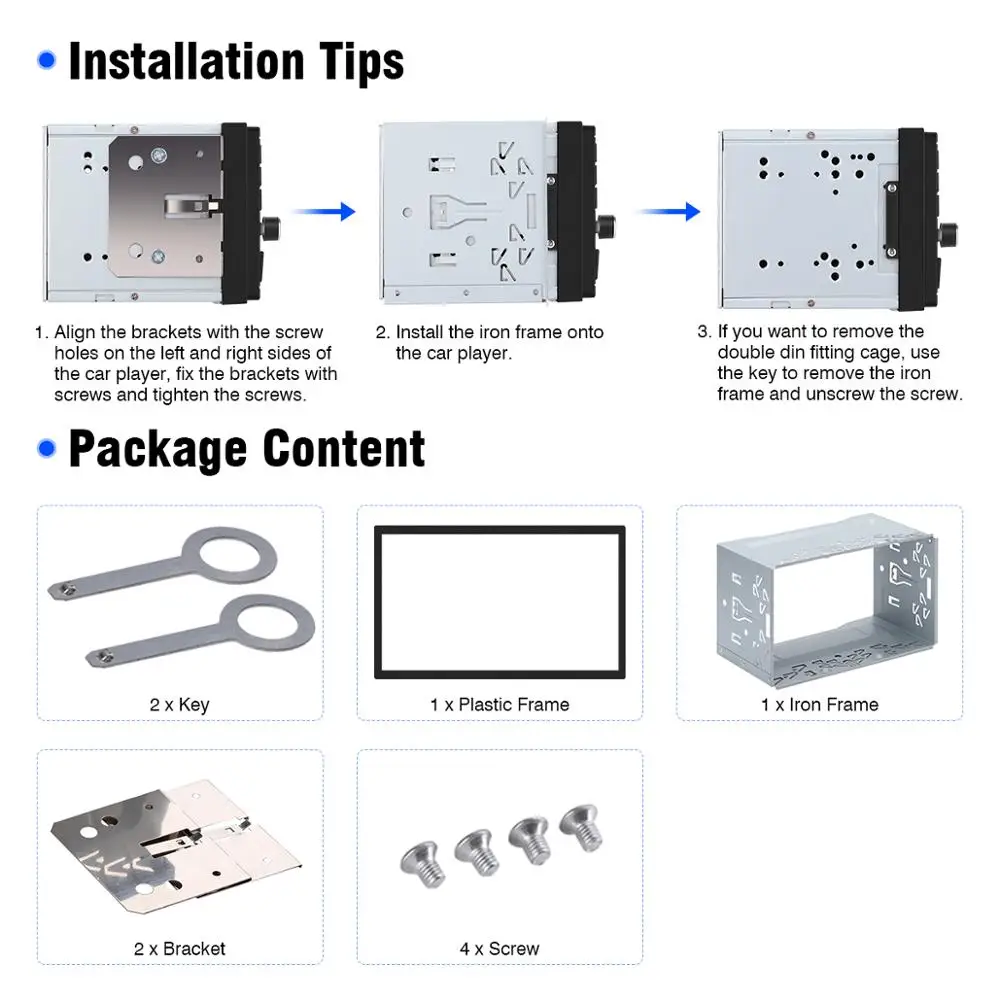 Installation Tips

1. Align the brackets with the screw holes on the left and right sides of the car player, fix the brackets with screws and tighten the screws.

2. Install the iron frame onto the car player.

3. If you want to remove the double din fitting cage, use the key to remove the iron frame and unscrew the screw.

Package Content

2 x Key

1 x Plastic Frame

1 x Iron Frame

2 x Bracket

4 x Screw