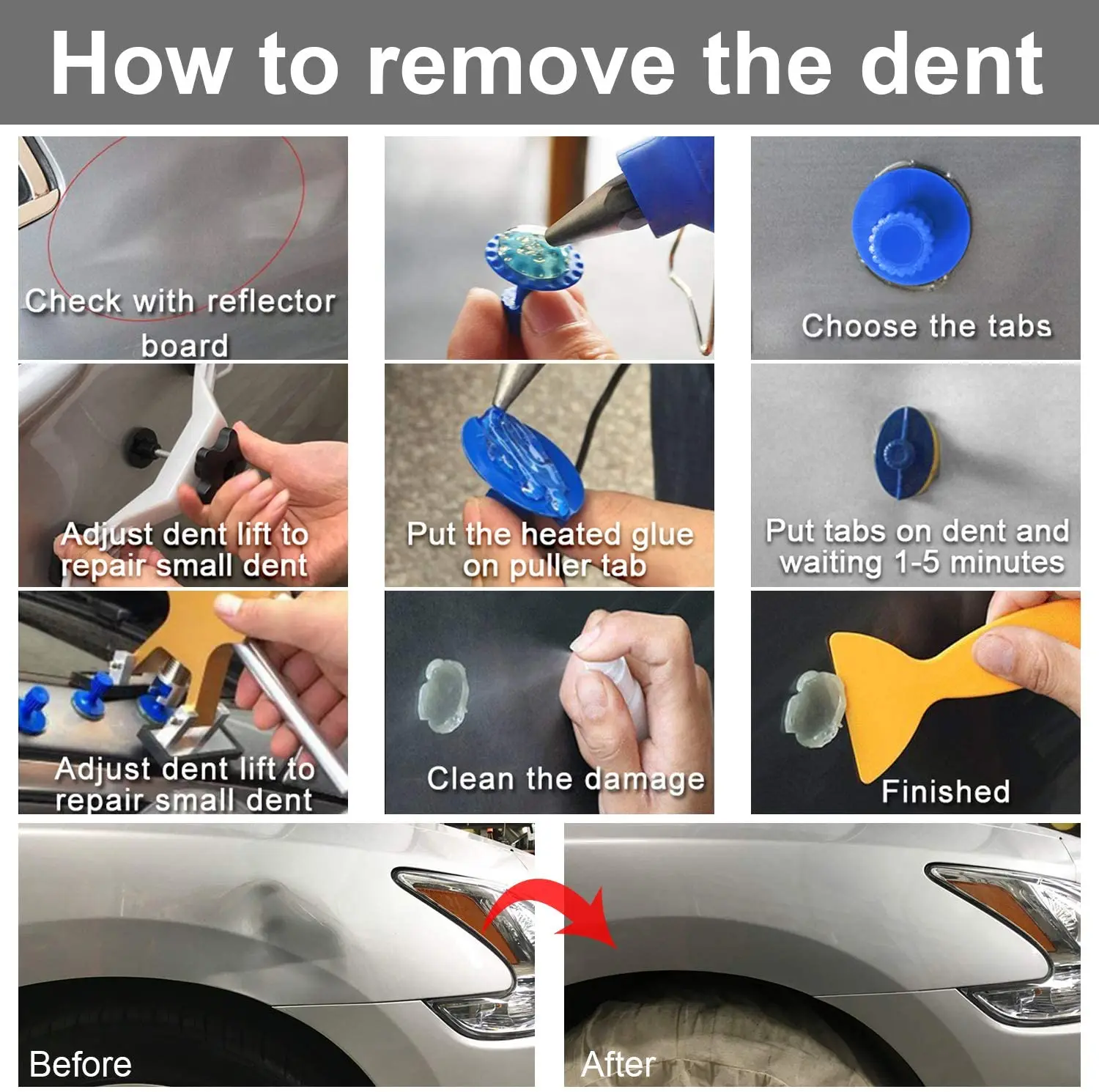 How to remove the dent

Check with reflector board

Choose the tabs

Adjust dent lift to repair small dent

Put the heated glue on puller tab

Put tabs on dent and waiting 1-5 minutes

Adjust dent lift to repair small dent

Clean the damage

Finished

Before

After