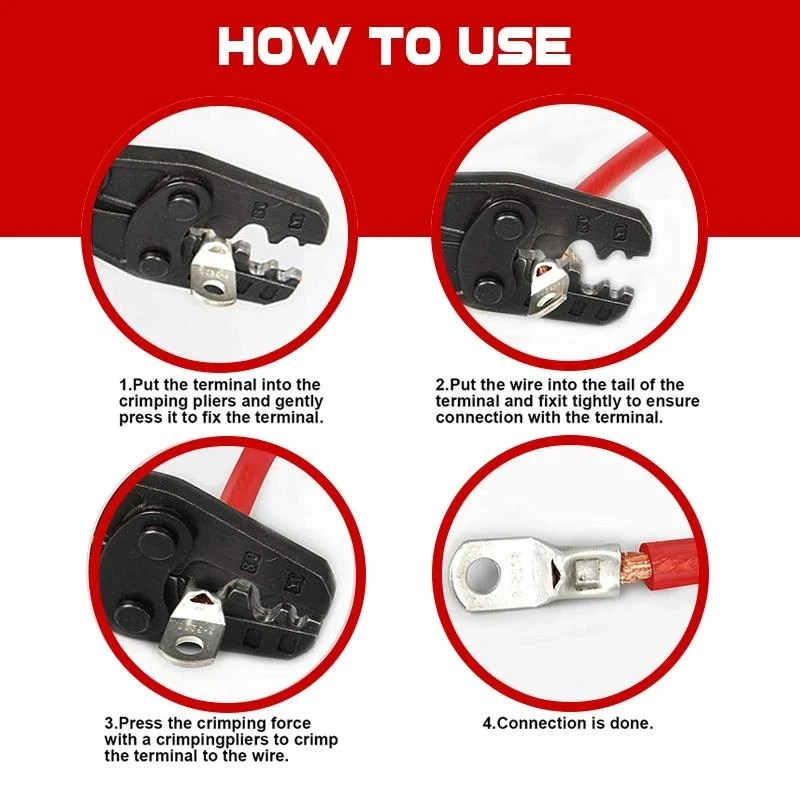 HOW TO USE

1.Put the terminal into the crimping pliers and gently press it to fix the terminal.

2.Put the wire into the tail of the terminal and fixit tightly to ensure connection with the terminal.

3.Press the crimping force with a crimpingpliers to crimp the terminal to the wire.

4.Connection is done.