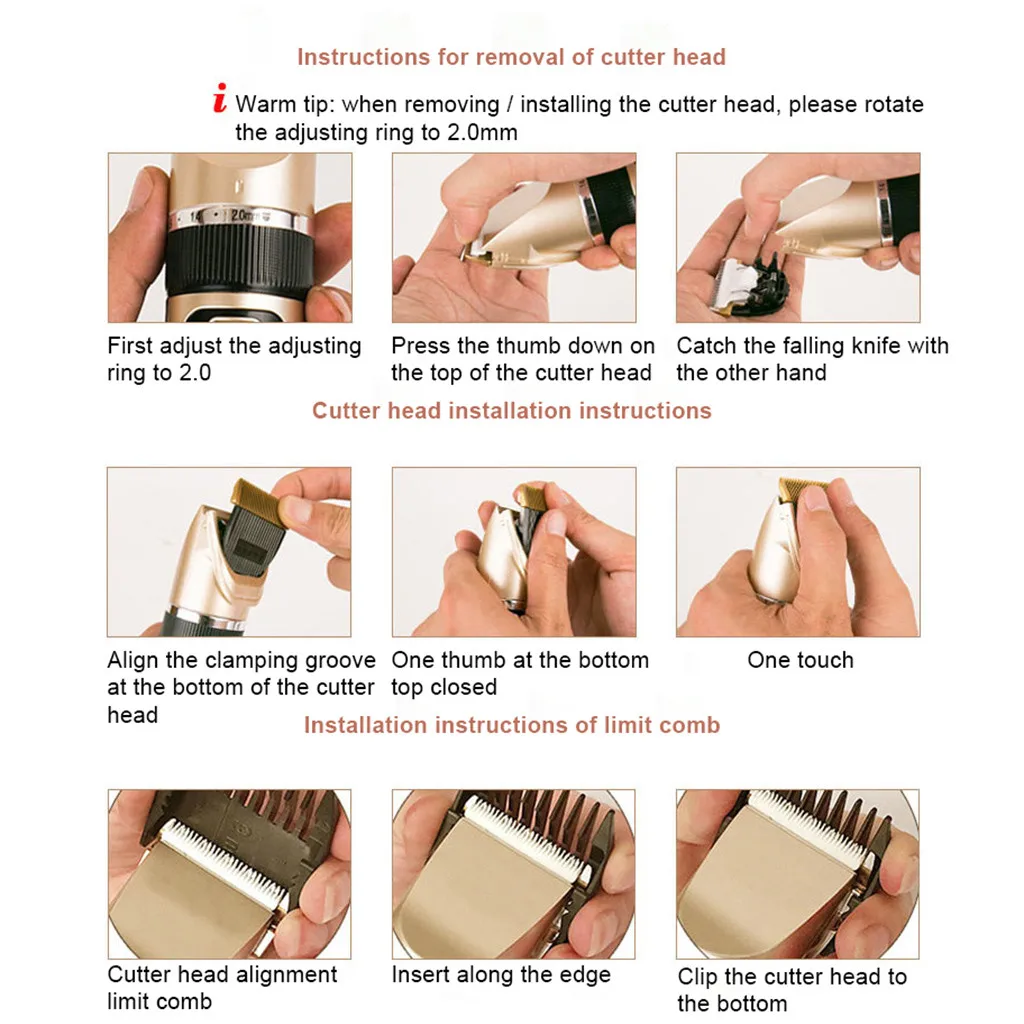 Instructions for removal of cutter head

i Warm tip: when removing / installing the cutter head, please rotate the adjusting ring to 2.0mm

1.4 2.0mm

First adjust the adjusting ring to 2.0

Press the thumb down on the top of the cutter head

Catch the falling knife with the other hand

Cutter head installation instructions

Align the clamping groove at the bottom of the cutter head

One thumb at the bottom top closed

One touch

Installation instructions of limit comb

Cutter head alignment limit comb

Insert along the edge

Clip the cutter head to the bottom