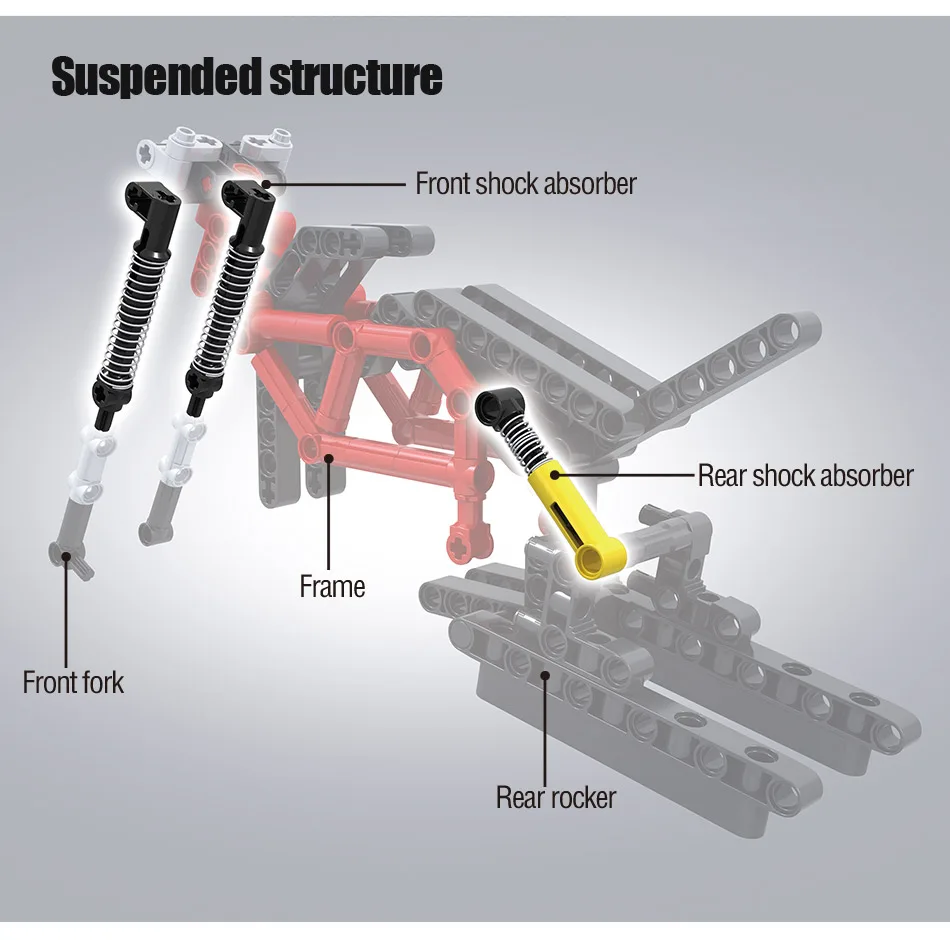 Suspended structure

Front shock absorber

Rear shock absorber

Frame

Front fork

Rear rocker