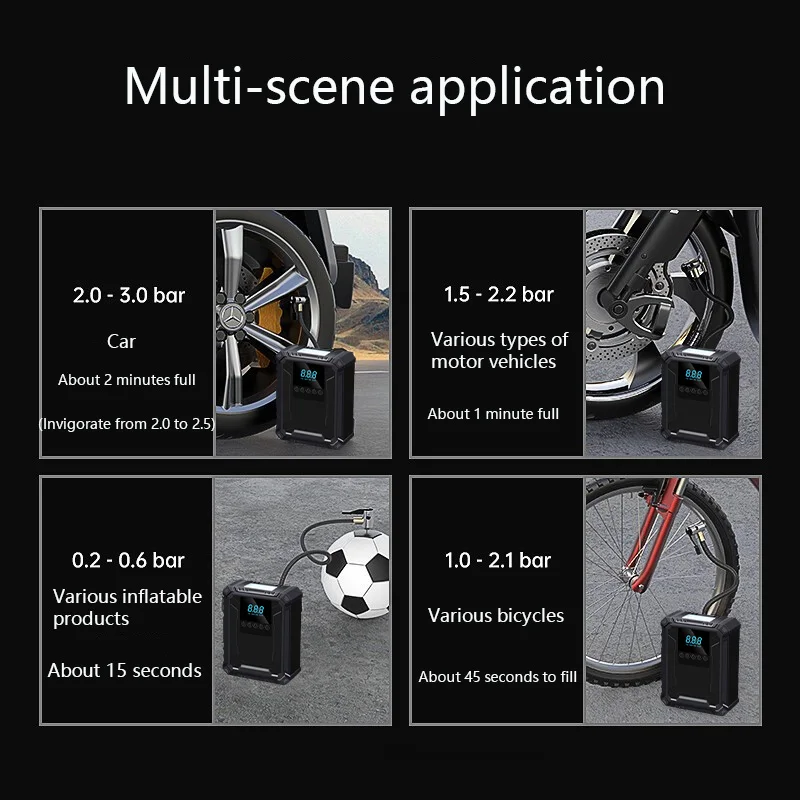 Multi-scene application

2.0 - 3.0 bar

Car

About 2 minutes full

(Invigorate from 2.0 to 2.5)

888

1.5 - 2.2 bar

Various types of motor vehicles

About 1 minute full

888

0.2 - 0.6 bar

Various inflatable products

About 15 seconds

888

1.0 - 2.1 bar

Various bicycles

About 45 seconds to fill

888