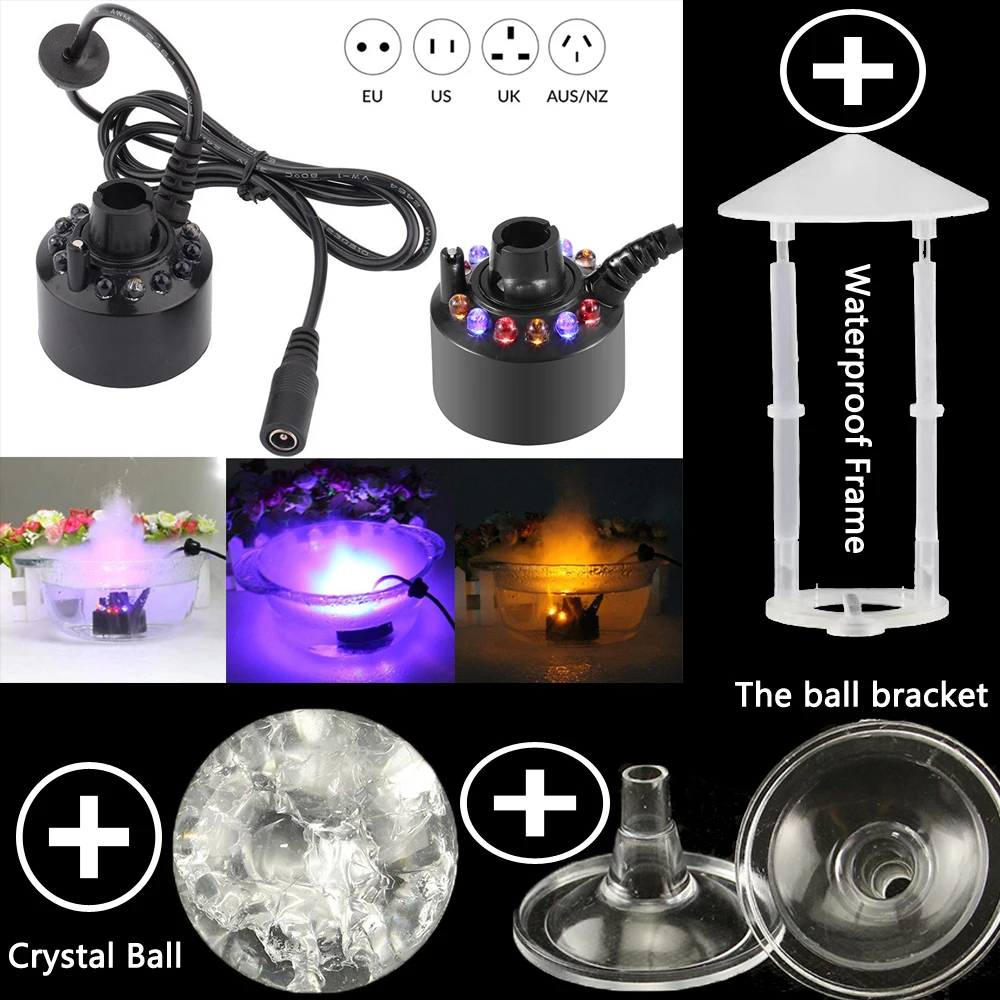 EU US UK AUS/NZ

Waterproof Frame

The ball bracket

Crystal Ball