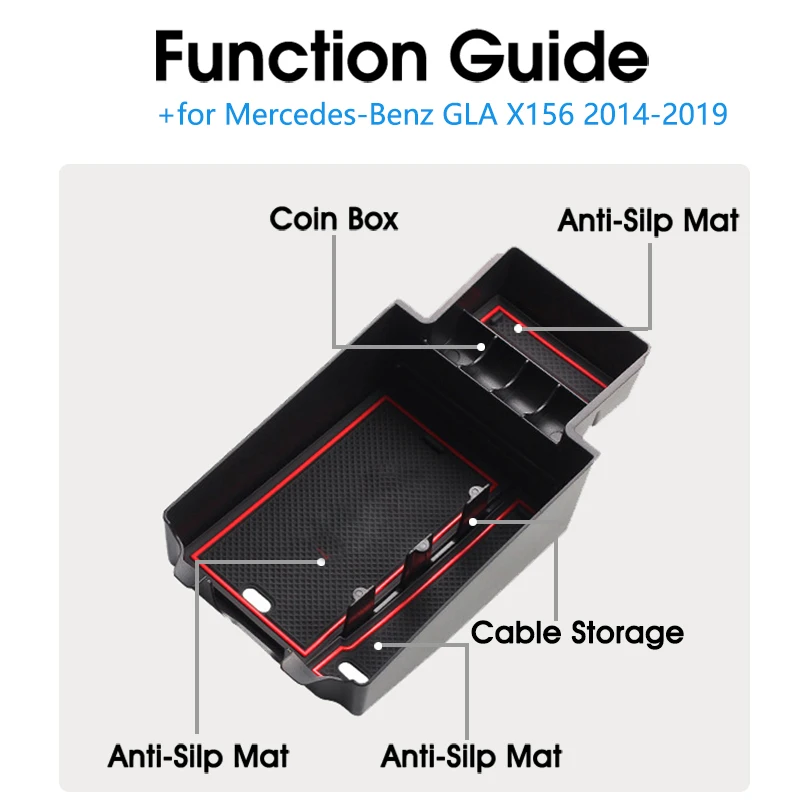 Function Guide
+for Mercedes-Benz GLA X156 2014-2019

Coin Box

Anti-Silp Mat

Cable Storage

Anti-Silp Mat

Anti-Silp Mat