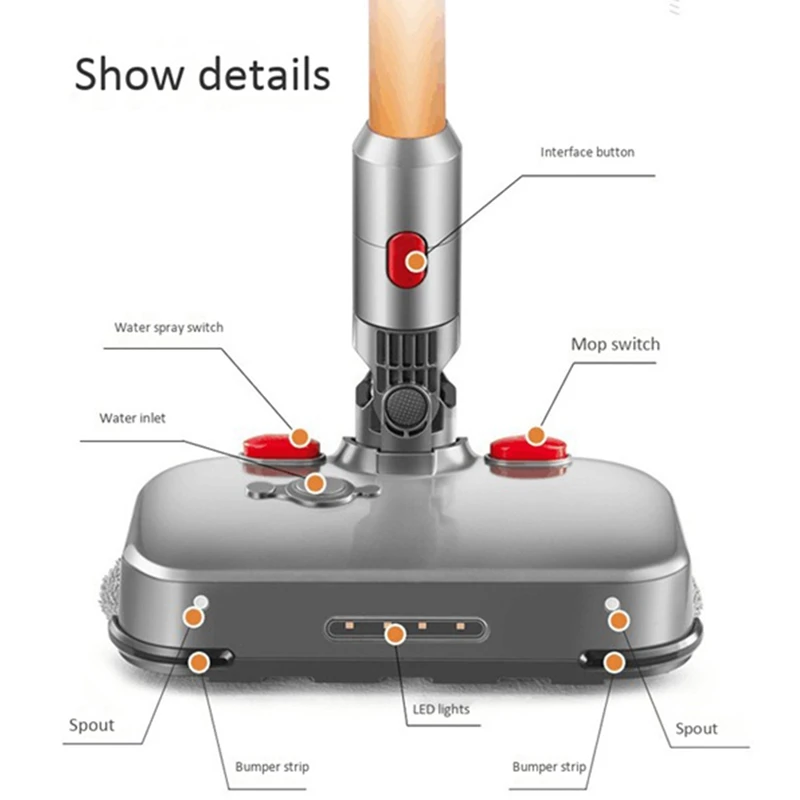 Show details

Interface button

Water spray switch

Mop switch

Water inlet

Spout

LED lights

Spout

Bumper strip

Bumper strip