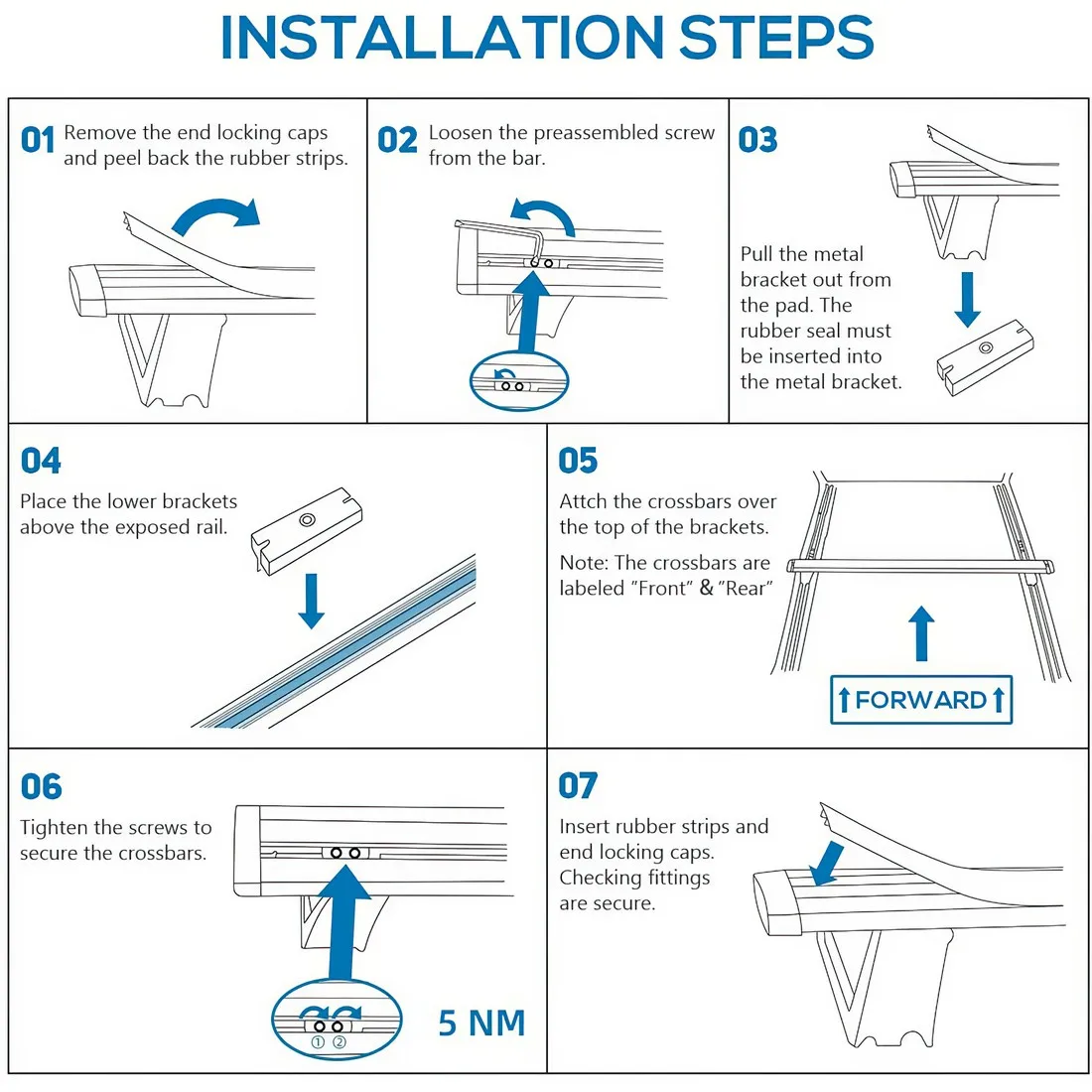 INSTALLATION STEPS

01 Remove the end locking caps and peel back the rubber strips.

02 Loosen the preassembled screw from the bar.

03

Pull the metal bracket out from the pad. The rubber seal must be inserted into the metal bracket.

04

Place the lower brackets above the exposed rail.

05

Attch the crossbars over the top of the brackets.

Note: The crossbars are labeled "Front" & "Rear"

FORWARD

06

Tighten the screws to secure the crossbars.

① ②

5 NM

07

Insert rubber strips and end locking caps. Checking fittings are secure.