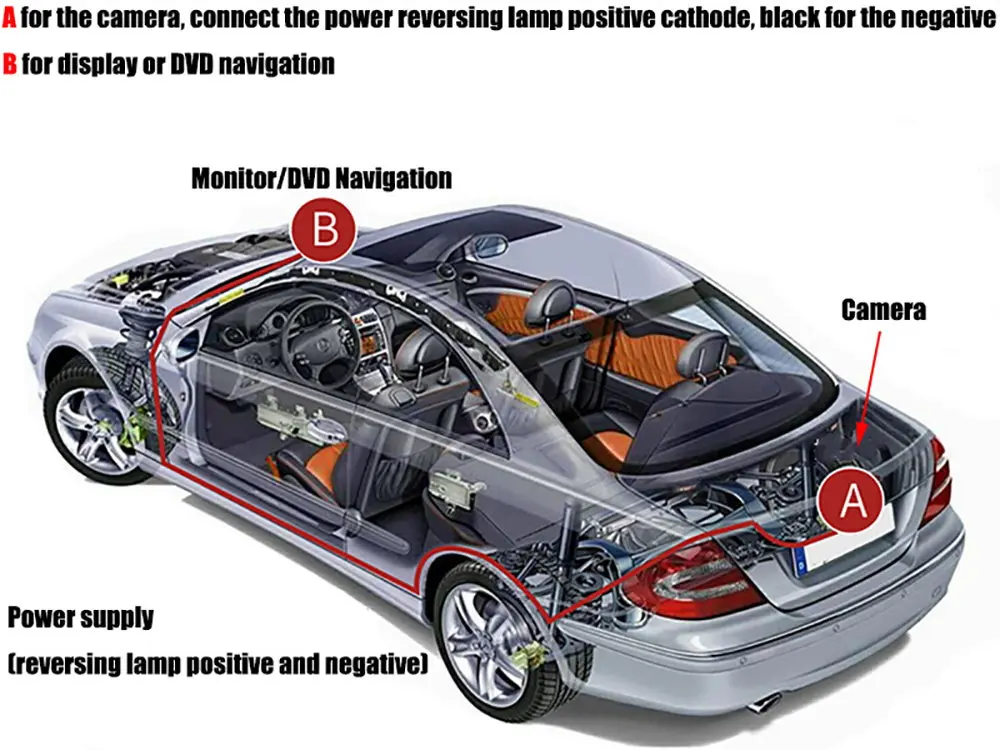 A for the camera, connect the power reversing lamp positive cathode, black for the negative
B for display or DVD navigation

Monitor/DVD Navigation

B

Camera

A

Power supply
(reversing lamp positive and negative)