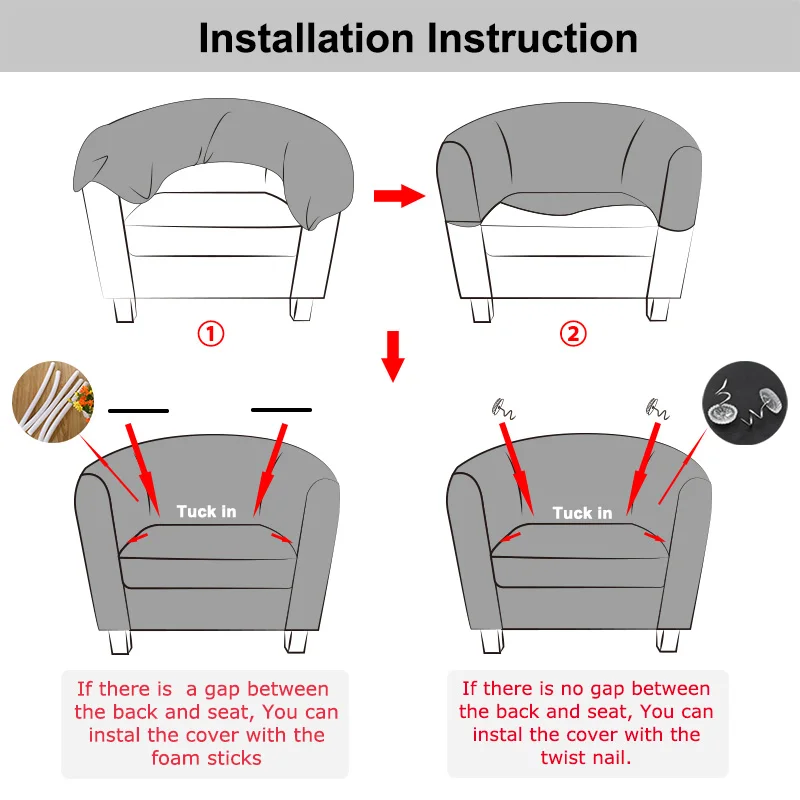 Installation Instruction

①

②

Tuck in

Tuck in

If there is a gap between the back and seat, You can instal the cover with the foam sticks

If there is no gap between the back and seat, You can instal the cover with the twist nail.