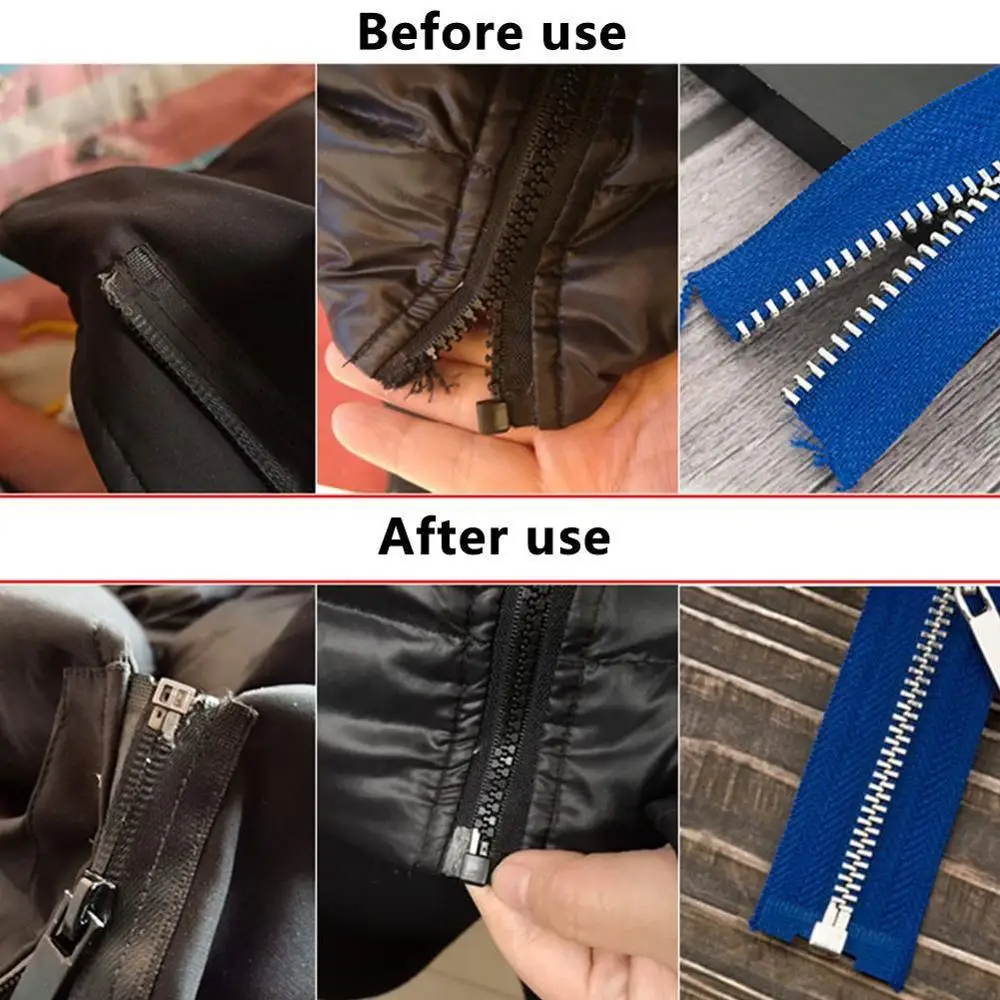 Before use

After use