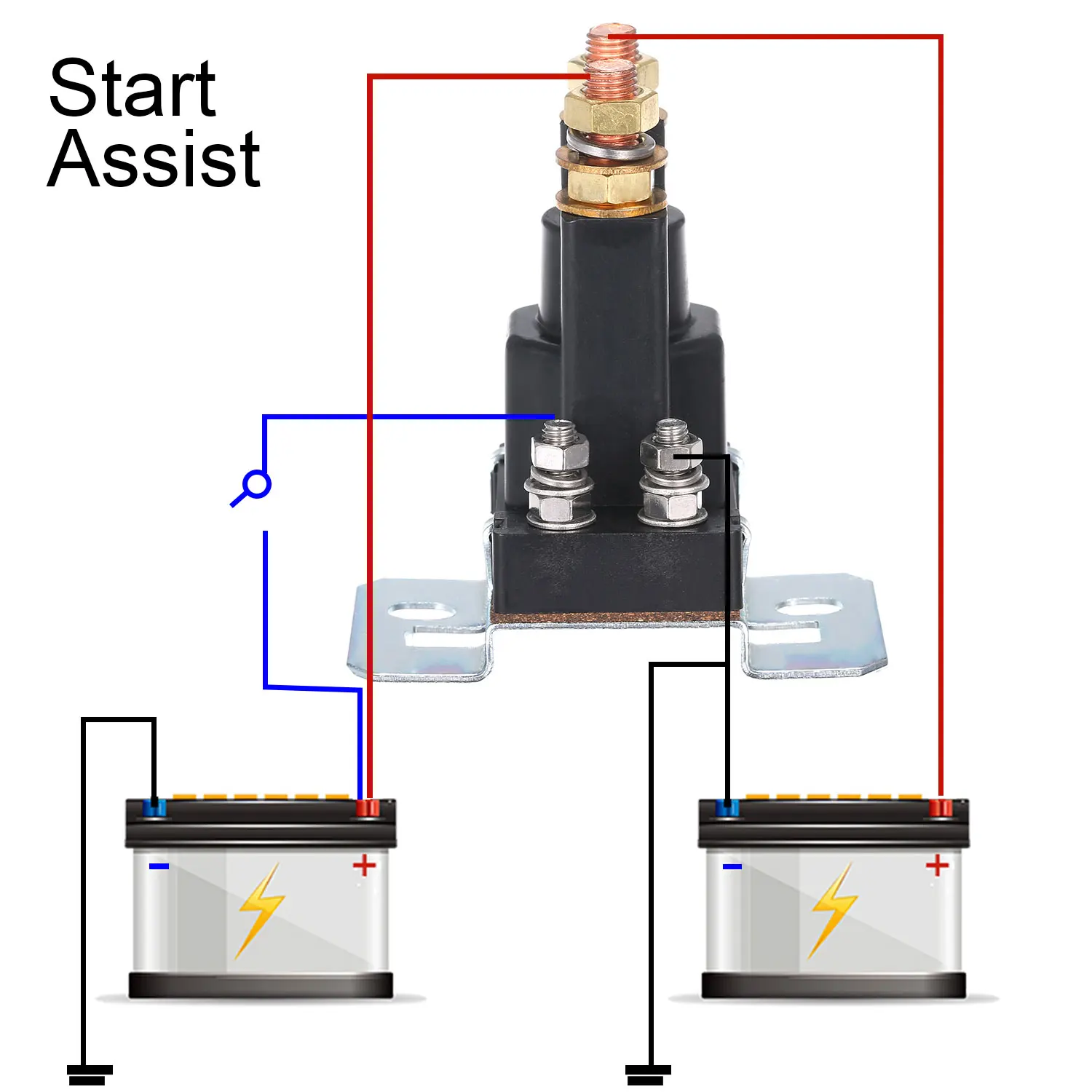 Start
Assist

-
+

-
+