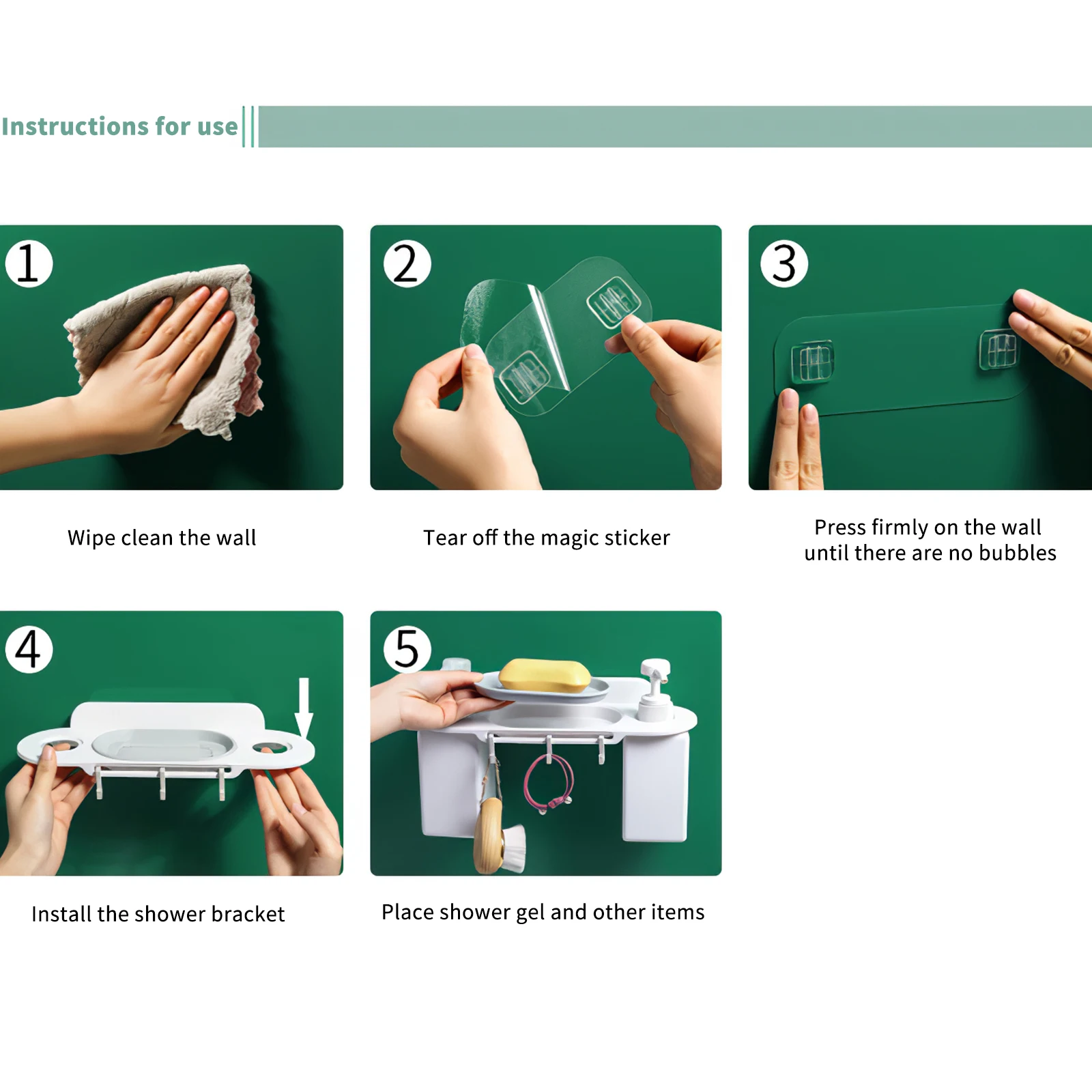 Instructions for use

1

Wipe clean the wall

2

Tear off the magic sticker

3

Press firmly on the wall until there are no bubbles

4

Install the shower bracket

5

Place shower gel and other items