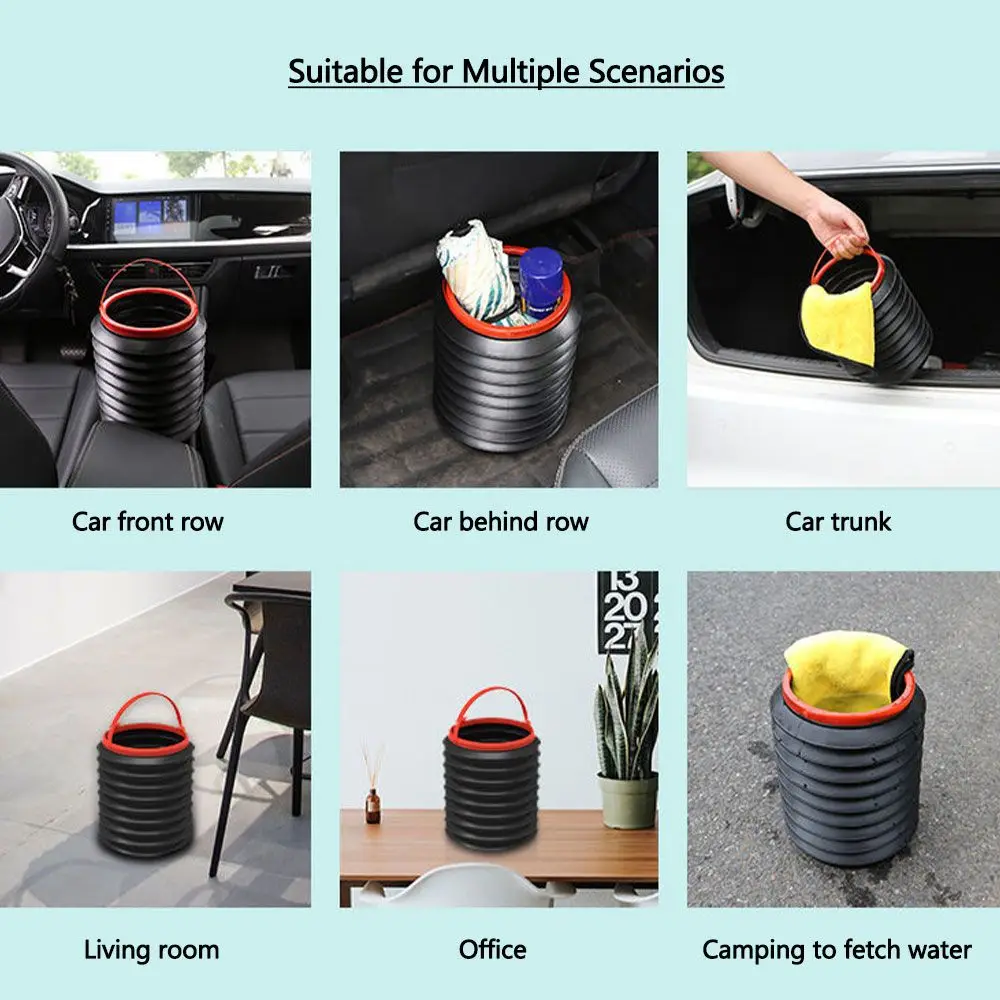 Suitable for Multiple Scenarios

Car front row

Car behind row

Car trunk

13
20
27

Living room

Office

Camping to fetch water