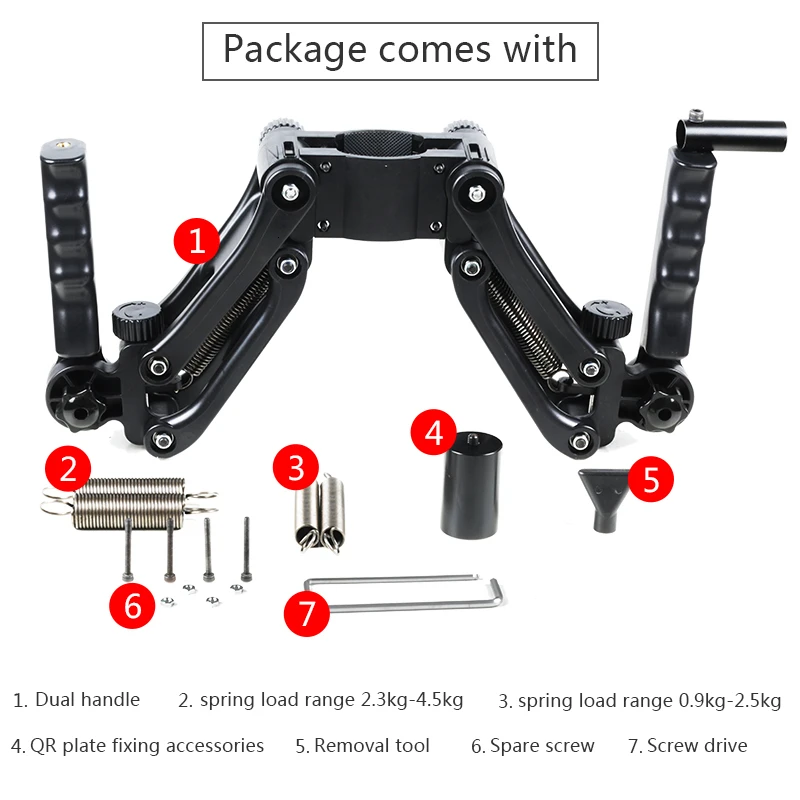 Package comes with

1

2

3

4

5

6

7

1. Dual handle 2. spring load range 2.3kg-4.5kg 3. spring load range 0.9kg-2.5kg

4. QR plate fixing accessories 5. Removal tool 6. Spare screw 7. Screw drive