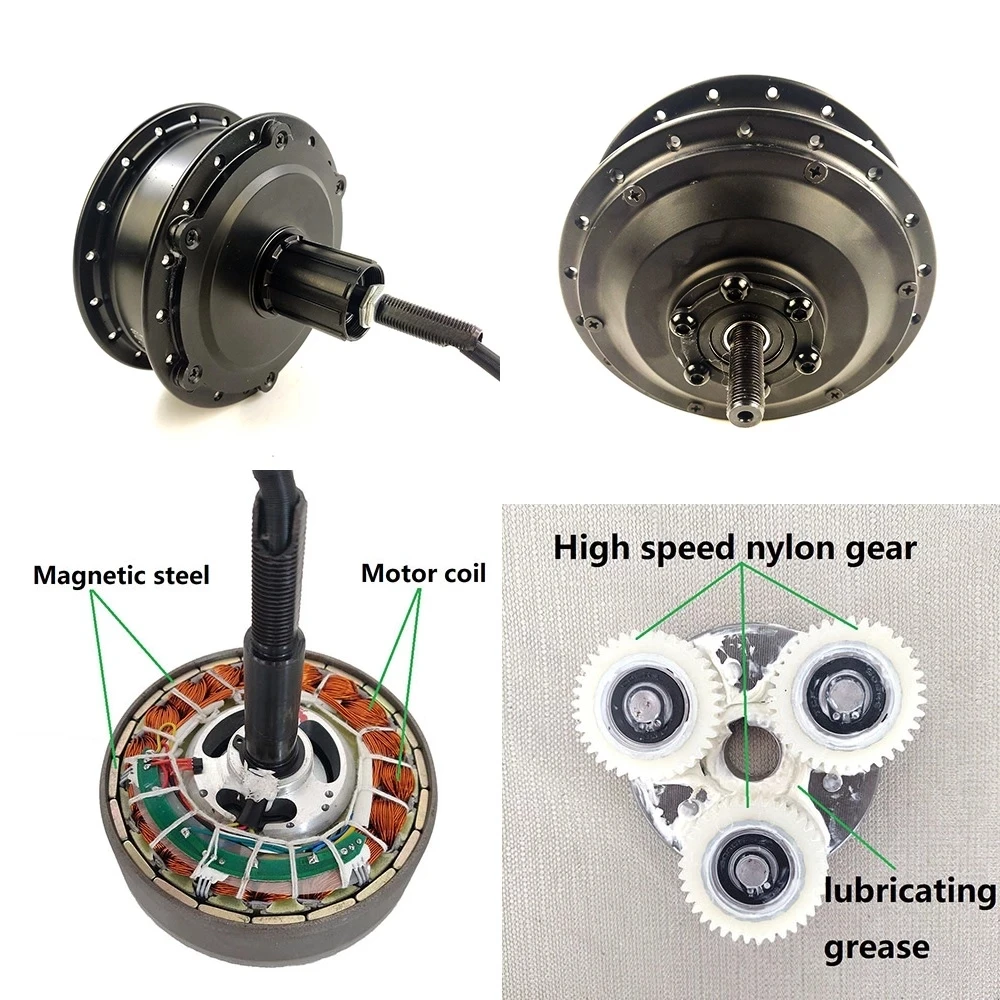 Magnetic steel

Motor coil

High speed nylon gear

lubricating grease