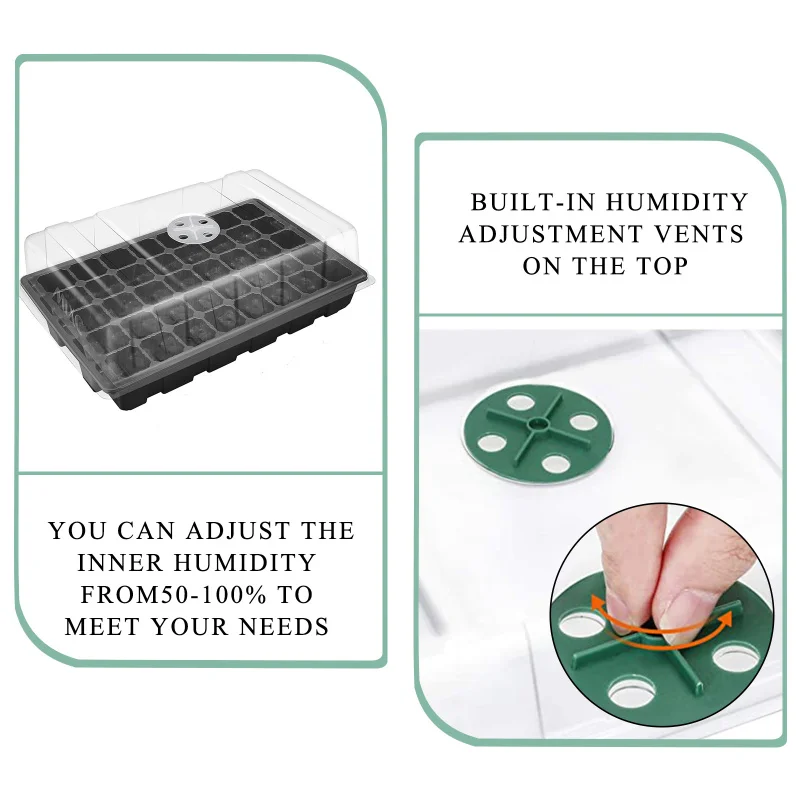 YOU CAN ADJUST THE INNER HUMIDITY FROM50-100% TO MEET YOUR NEEDS

BUILT-IN HUMIDITY ADJUSTMENT VENTS ON THE TOP