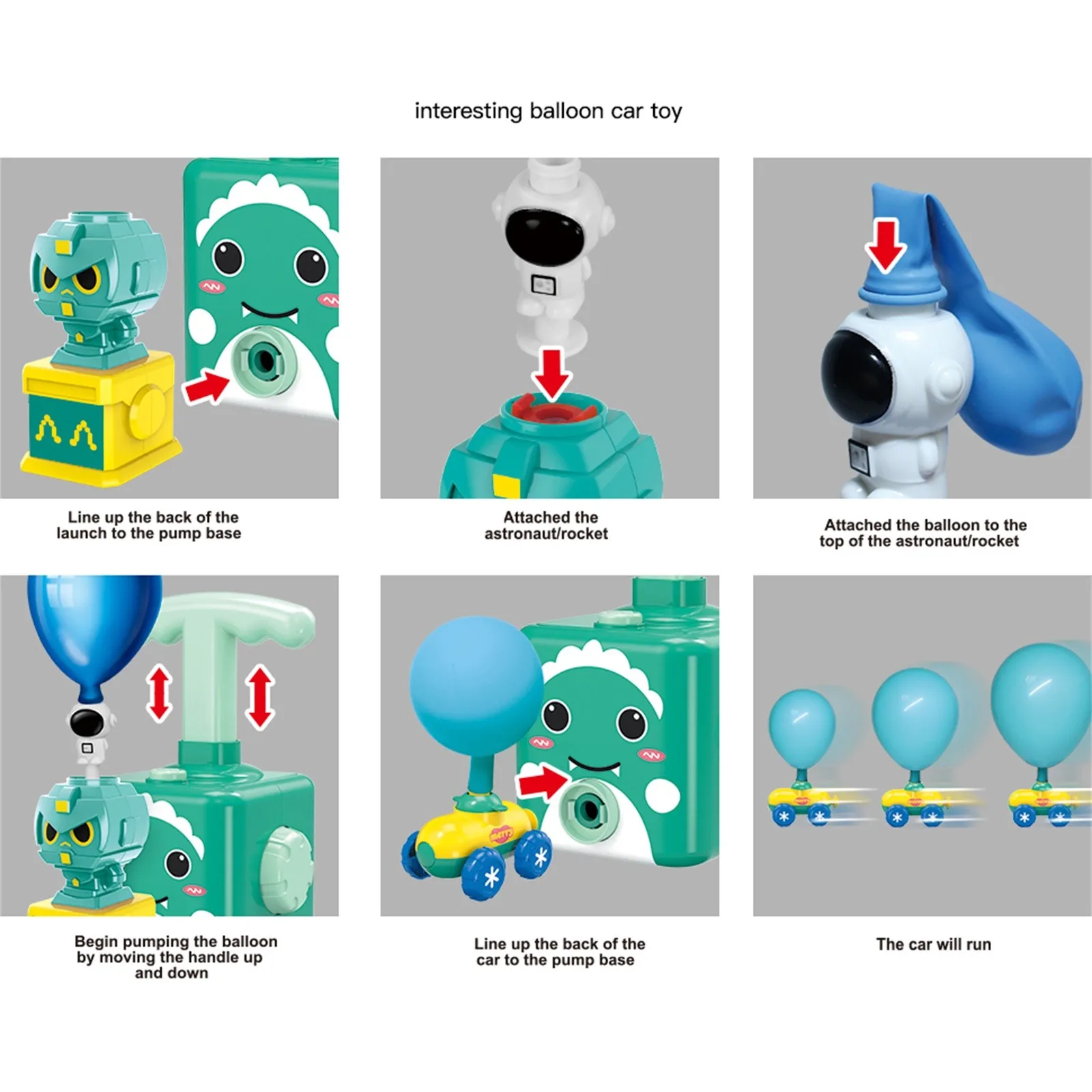 interesting balloon car toy

Line up the back of the launch to the pump base

Attached the astronaut/rocket

Attached the balloon to the top of the astronaut/rocket

Begin pumping the balloon by moving the handle up and down

Line up the back of the car to the pump base

The car will run