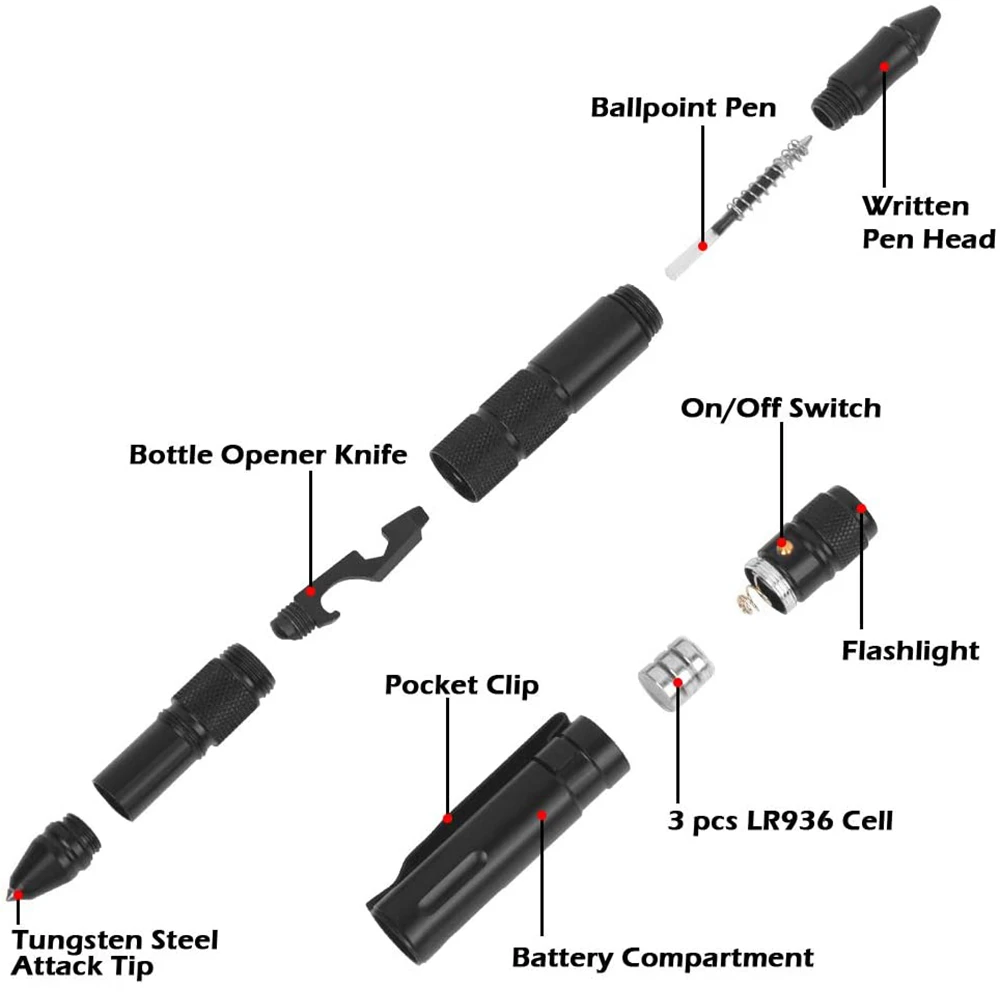 Ballpoint Pen

Written Pen Head

On/Off Switch

Bottle Opener Knife

Flashlight

Pocket Clip

3 pcs LR936 Cell

Tungsten Steel Attack Tip

Battery Compartment