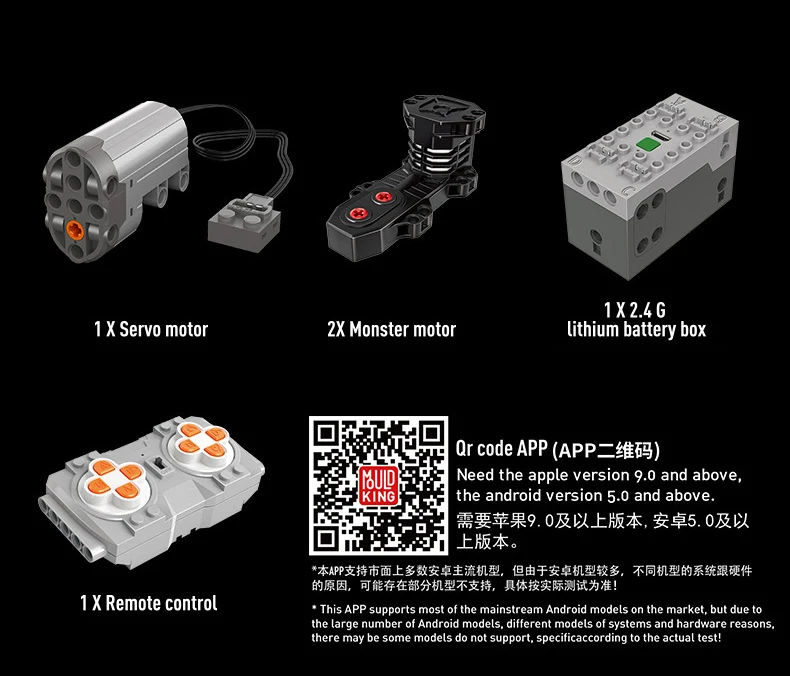 1 X Servo motor

2X Monster motor

1 X 2.4 G
lithium battery box

1 X Remote control

MOULD KING

Qr code APP (APP二维码)

Need the apple version 9.0 and above, the android version 5.0 and above.

需要苹果9.0及以上版本,安卓5.0及以上版本。

*本APP支持市面上多数安卓主流机型,但由于安卓机型较多,不同机型的系统跟硬件的原因,可能存在部分机型不支持,具体按实际测试为准!

* This APP supports most of the mainstream Android models on the market, but due to the large number of Android models, different models of systems and hardware reasons, there may be some models do not support, specificaccording to the actual test!