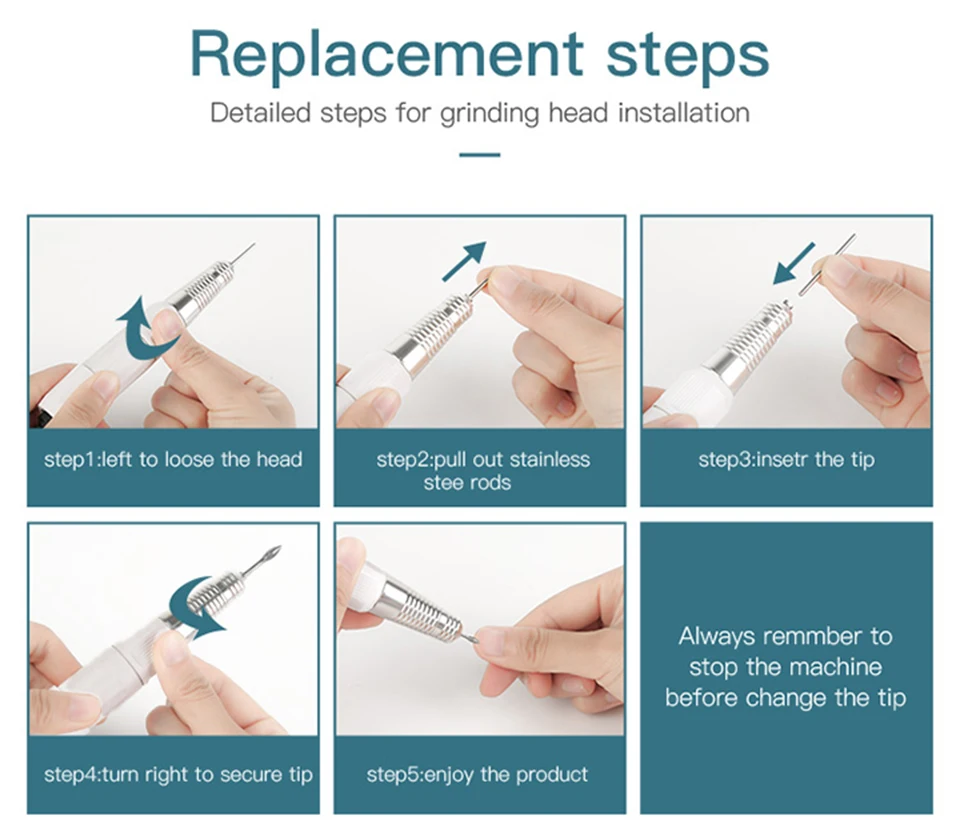 Replacement steps

Detailed steps for grinding head installation

step1:left to loose the head

step2:pull out stainless stee rods

step3:insetr the tip

step4:turn right to secure tip

step5:enjoy the product

Always remmber to stop the machine before change the tip