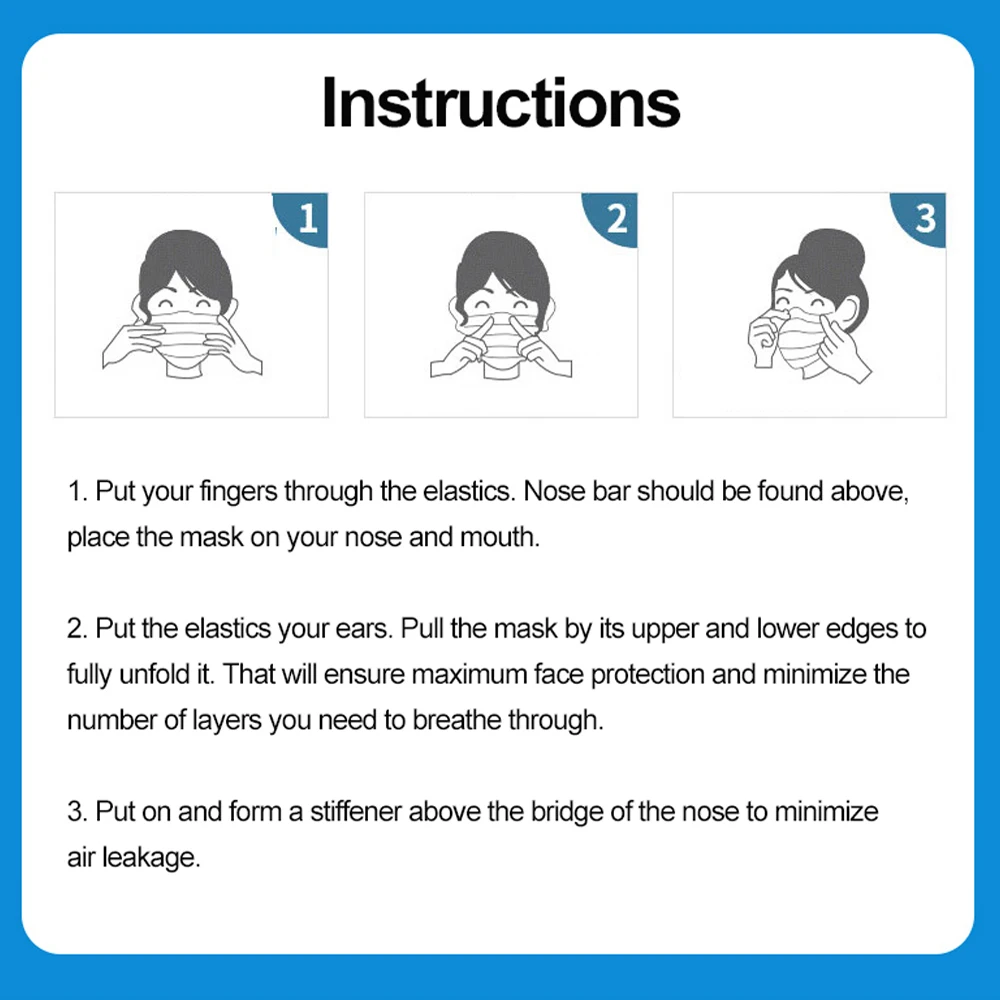 Instructions

1

2

3

1. Put your fingers through the elastics. Nose bar should be found above, place the mask on your nose and mouth.

2. Put the elastics your ears. Pull the mask by its upper and lower edges to fully unfold it. That will ensure maximum face protection and minimize the number of layers you need to breathe through.

3. Put on and form a stiffener above the bridge of the nose to minimize air leakage.