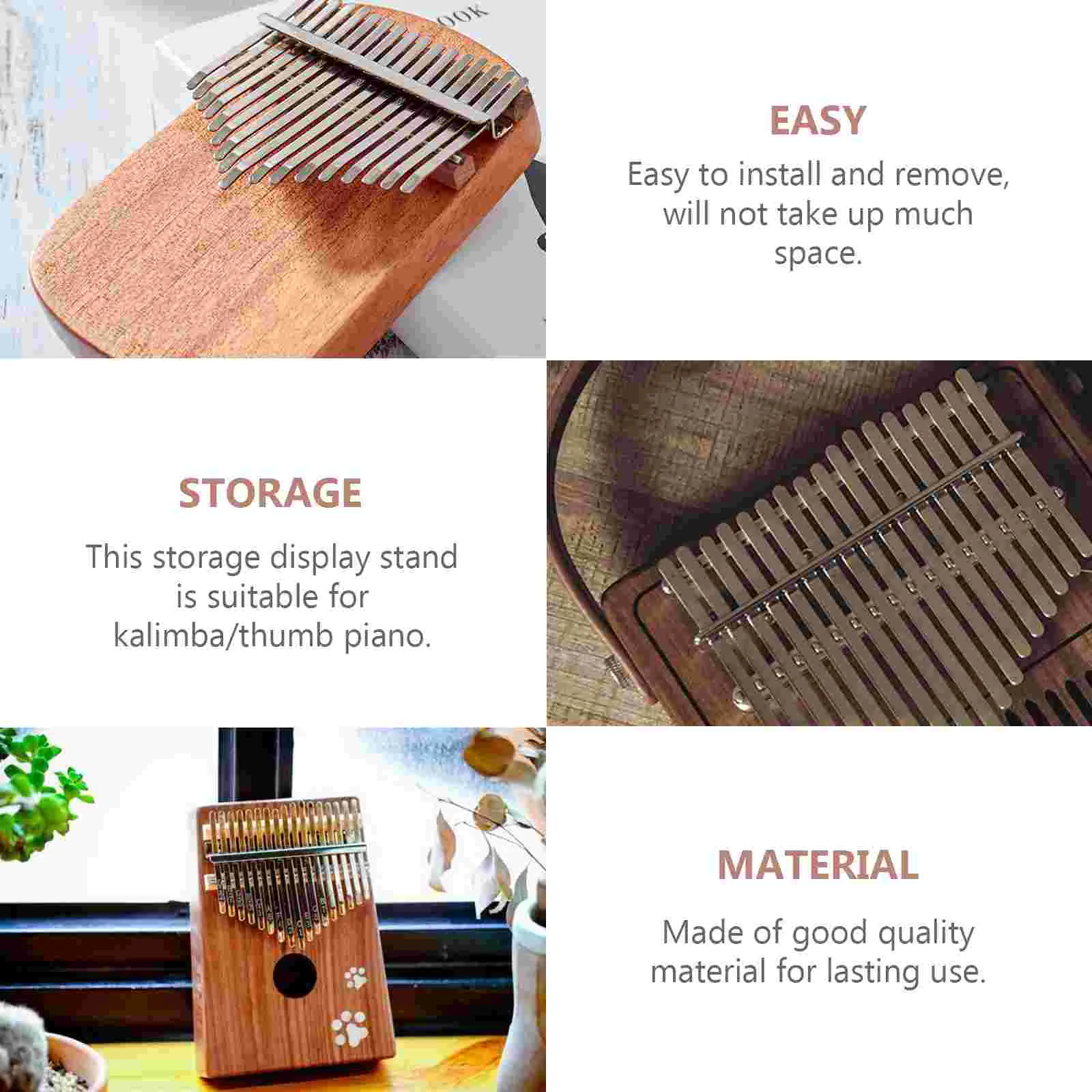 OOK

EASY

Easy to install and remove, will not take up much space.

STORAGE

This storage display stand is suitable for kalimba/thumb piano.

MATERIAL

Made of good quality material for lasting use.