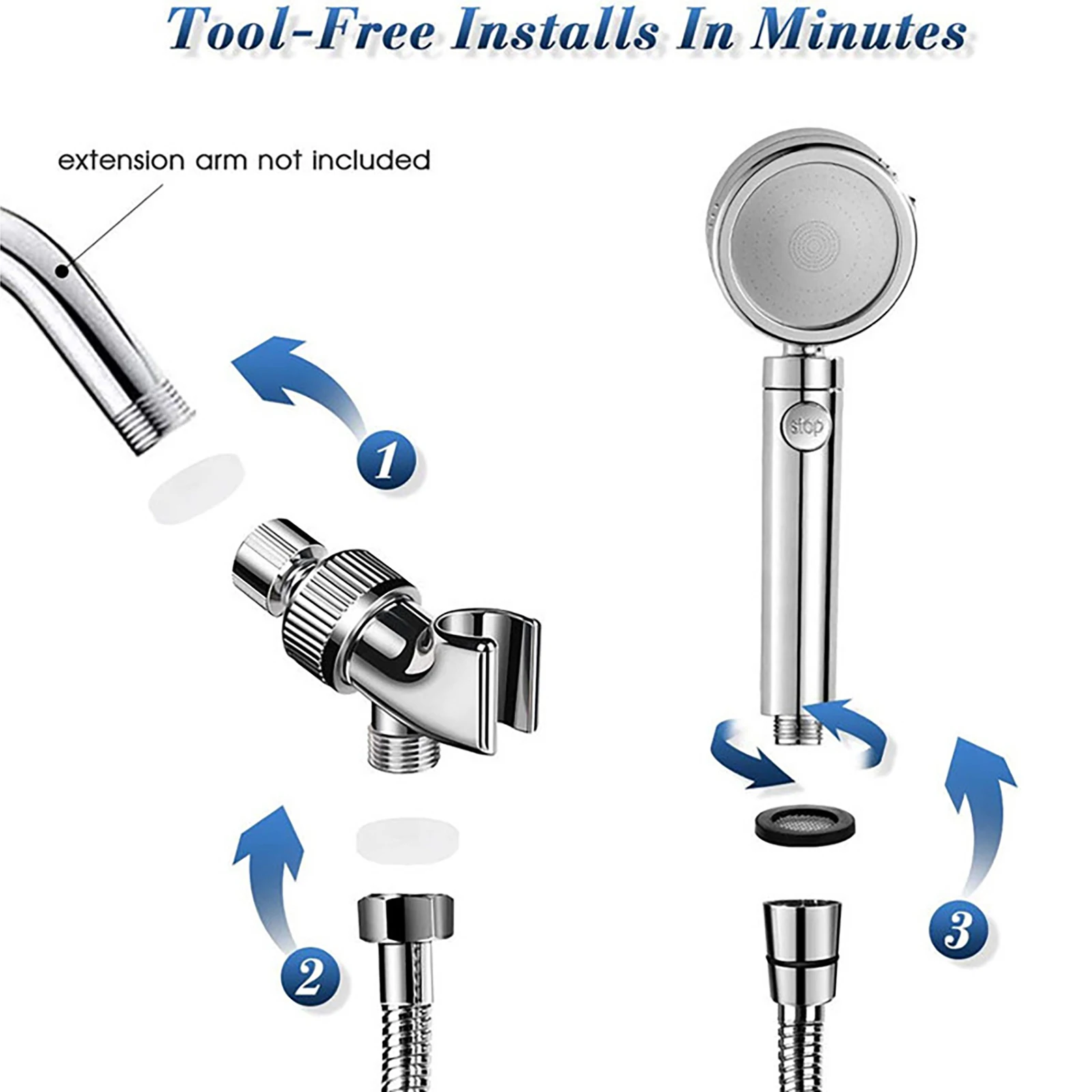 Tool-Free Installs In Minutes

extension arm not included

1

stop

2

3