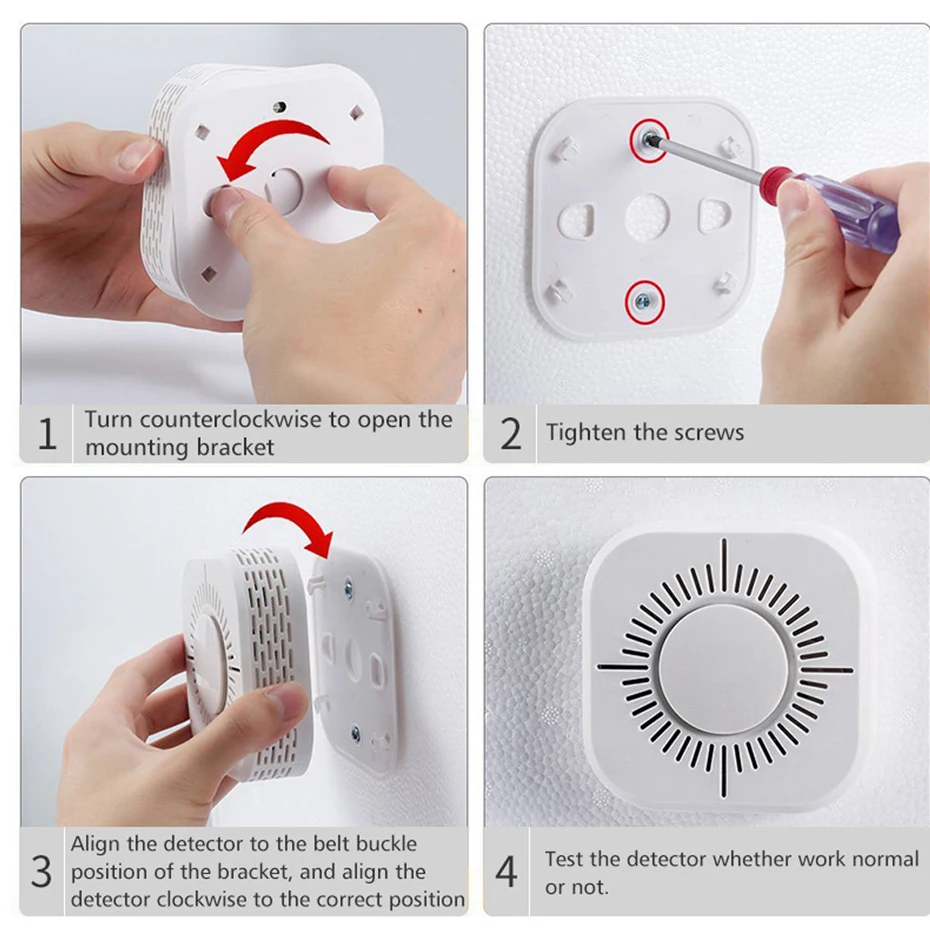 1 Turn counterclockwise to open the mounting bracket

2 Tighten the screws

3 Align the detector to the belt buckle position of the bracket, and align the detector clockwise to the correct position

4 Test the detector whether work normal or not.