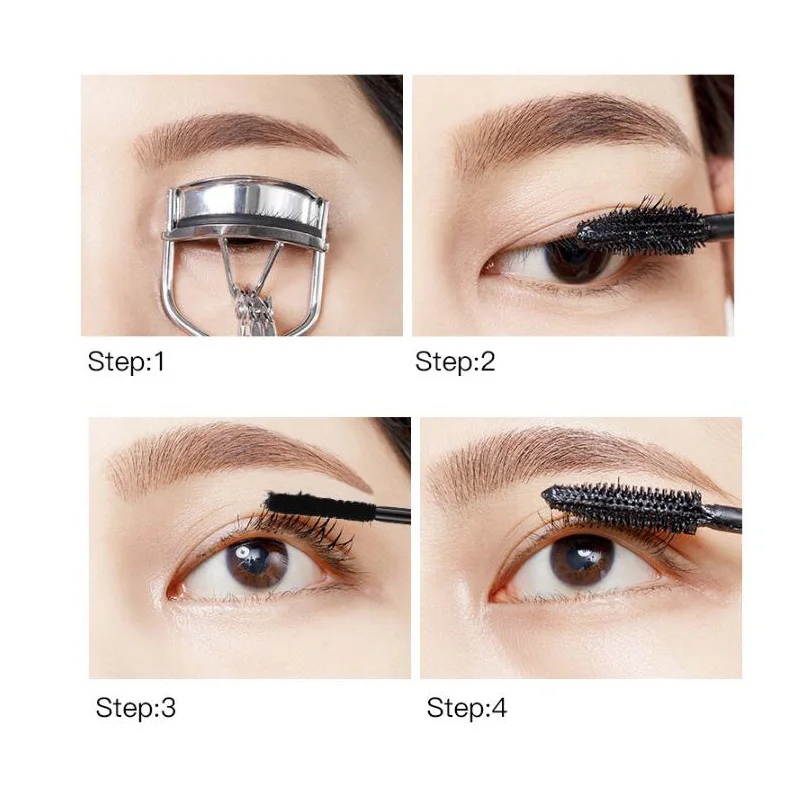 Step:1

Step:2

Step:3

Step:4