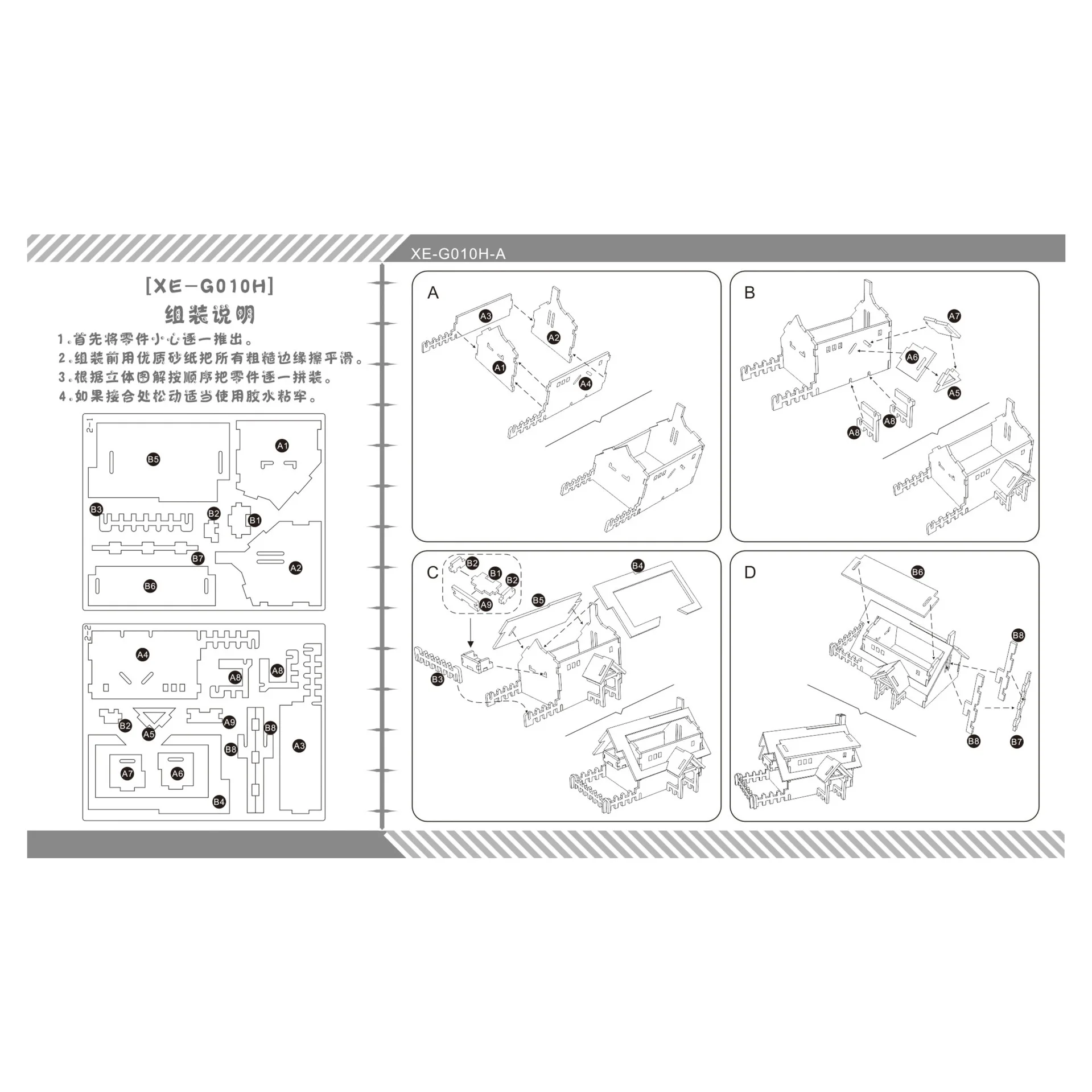 XE-G010H-A

[XE-G010H]
组装说明
1.首先将零件小心逐一推出。
2.组装前用优质砂纸把所有粗糙边缘擦平滑。
3.根据立体图解按顺序把零件逐一拼装。
4.如果接合处松动适当使用胶水粘牢。

2-1
B5 A1 B3 B2 B1 B7 A2 B6

2-2
A4 A8 A8 B2 A5 A9 B8 B8 A3 A7 A6 B4

A
A3 A2 A1 A4

B
A7 A6 A5 A8 A8

C
B2 B1 B2 A9 B5 B4 B3

D
B6 B8 B8 B7