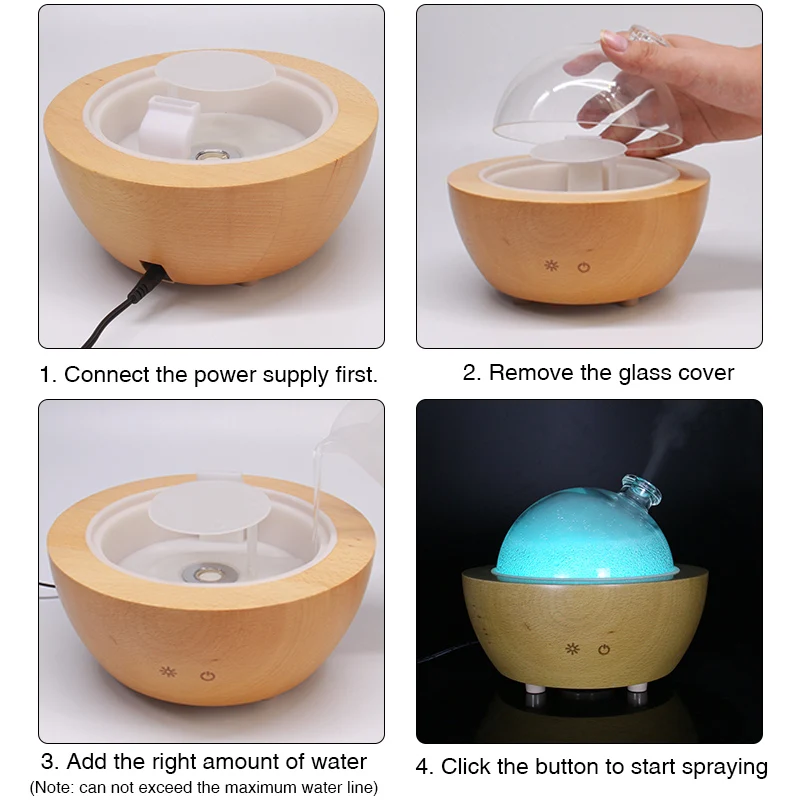 1. Connect the power supply first.

2. Remove the glass cover

3. Add the right amount of water
(Note: can not exceed the maximum water line)

4. Click the button to start spraying