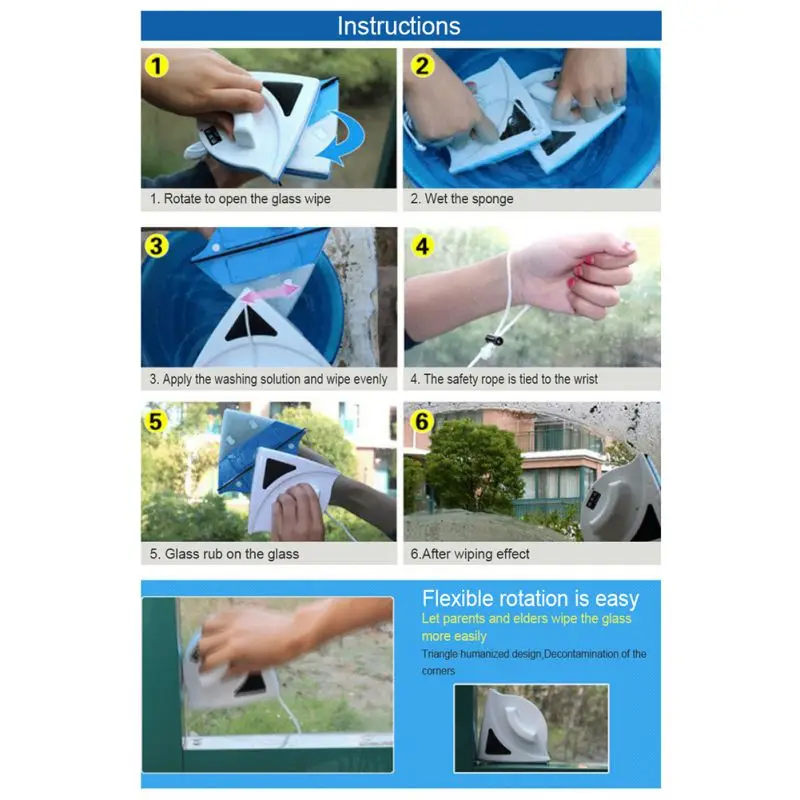 Instructions

1

1. Rotate to open the glass wipe

2

2. Wet the sponge

3

3. Apply the washing solution and wipe evenly

4

4. The safety rope is tied to the wrist

5

5. Glass rub on the glass

6

6.After wiping effect

Flexible rotation is easy

Let parents and elders wipe the glass more easily

Triangle humanized design,Decontamination of the corners