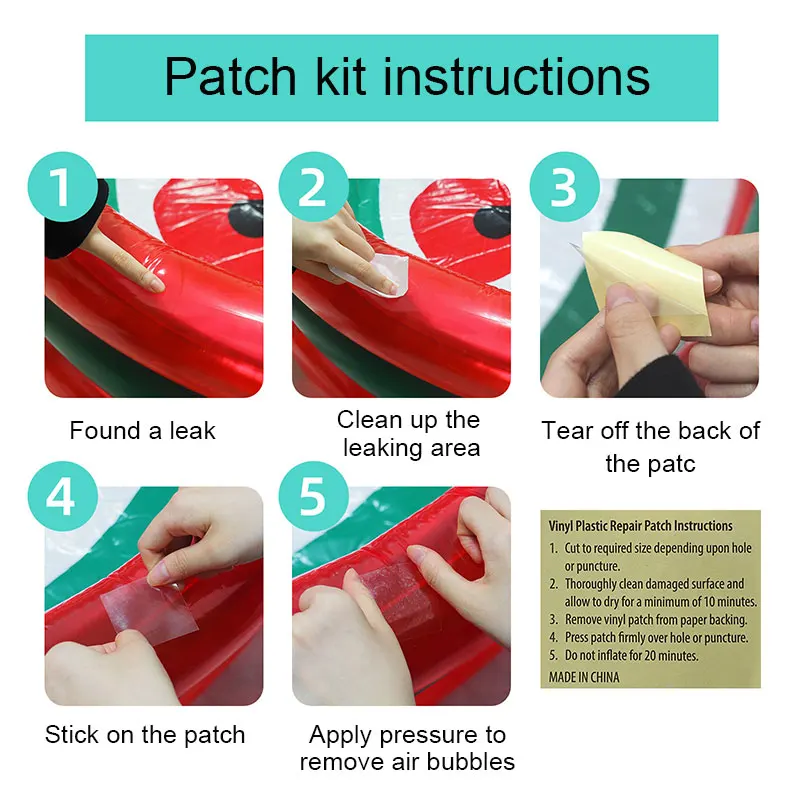 Patch kit instructions

1

Found a leak

2

Clean up the leaking area

3

Tear off the back of the patc

4

Stick on the patch

5

Apply pressure to remove air bubbles

Vinyl Plastic Repair Patch Instructions
1. Cut to required size depending upon hole or puncture.
2. Thoroughly clean damaged surface and allow to dry for a minimum of 10 minutes.
3. Remove vinyl patch from paper backing.
4. Press patch firmly over hole or puncture.
5. Do not inflate for 20 minutes.
MADE IN CHINA