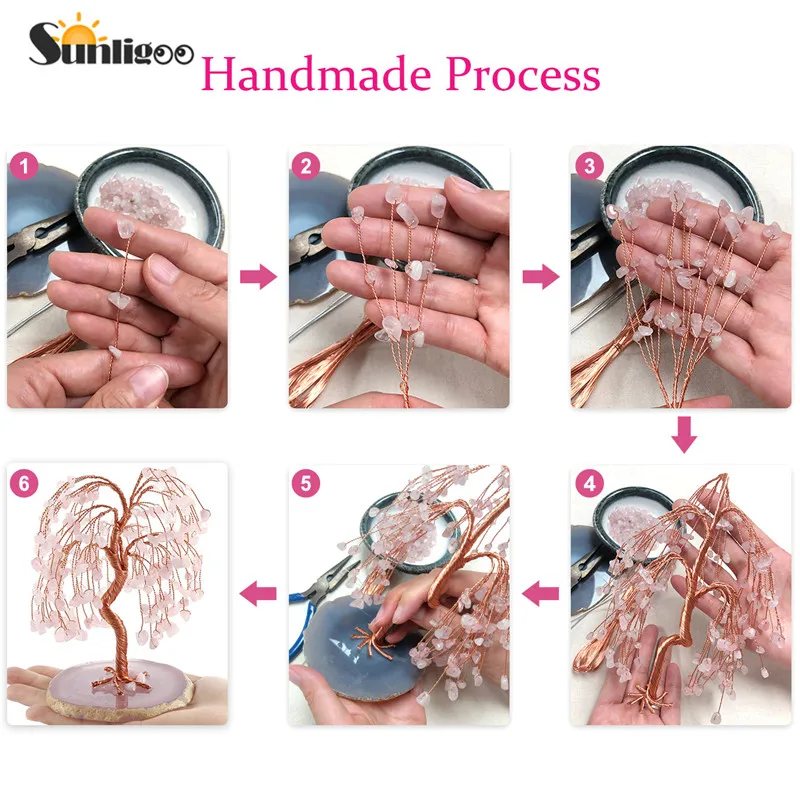 Sunligoo Handmade Process

1

2

3

4

5

6