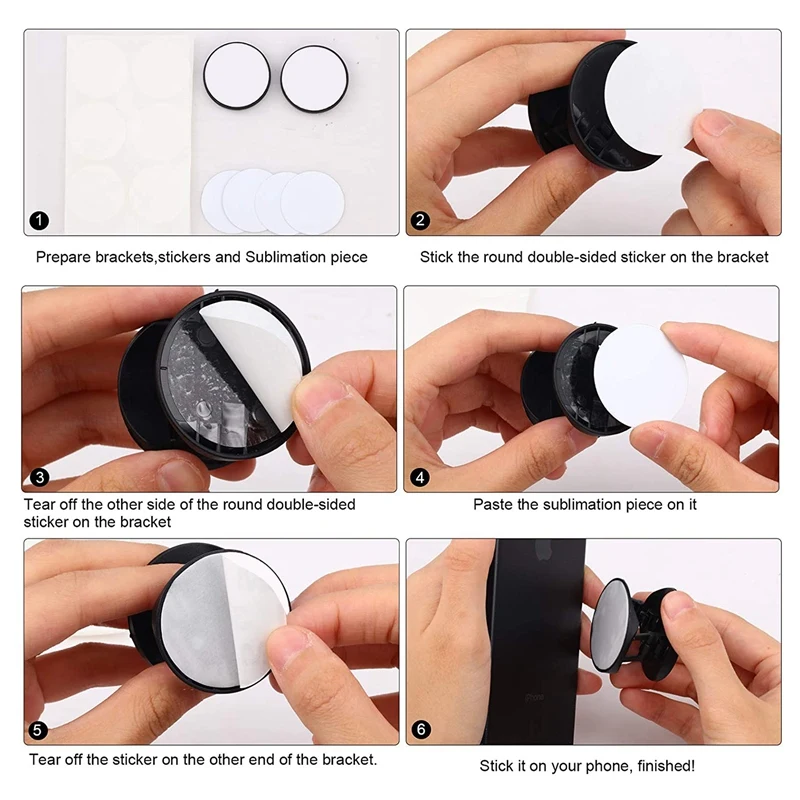 1

Prepare brackets,stickers and Sublimation piece

2

Stick the round double-sided sticker on the bracket

3

Tear off the other side of the round double-sided sticker on the bracket

4

Paste the sublimation piece on it

5

Tear off the sticker on the other end of the bracket.

6

iPhone

Stick it on your phone, finished!