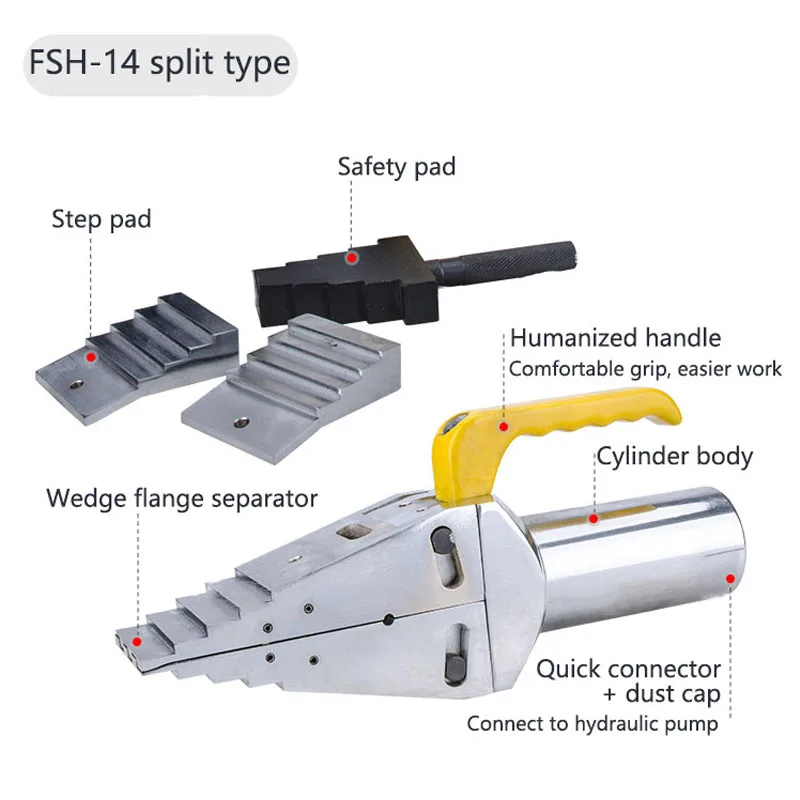 FSH-14 split type

Safety pad

Step pad

Humanized handle
Comfortable grip, easier work

Cylinder body

Wedge flange separator

Quick connector
+ dust cap
Connect to hydraulic pump