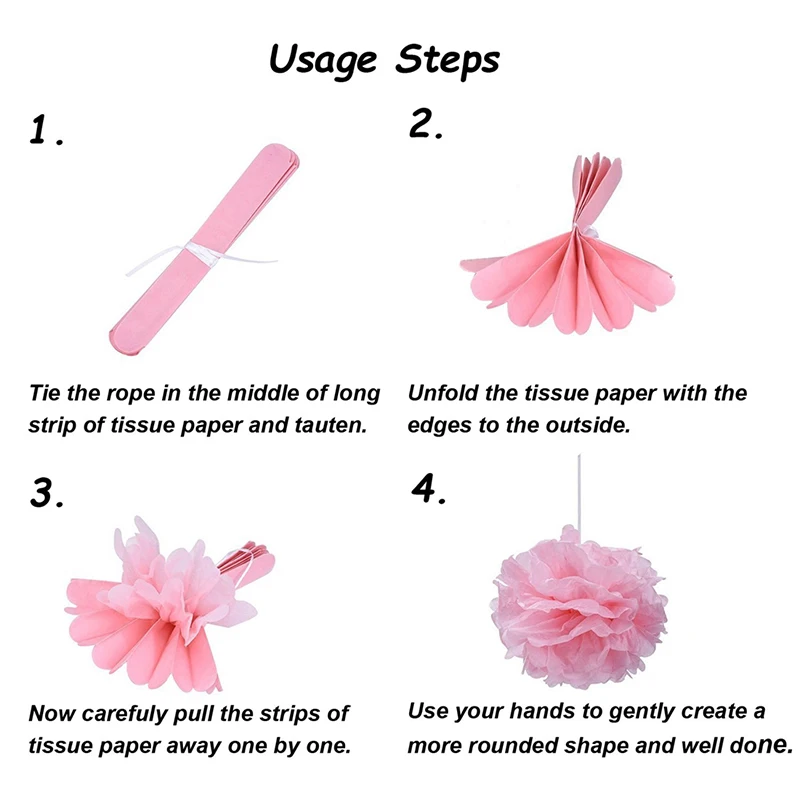 Usage Steps

1.

Tie the rope in the middle of long strip of tissue paper and tauten.

2.

Unfold the tissue paper with the edges to the outside.

3.

Now carefully pull the strips of tissue paper away one by one.

4.

Use your hands to gently create a more rounded shape and well done.