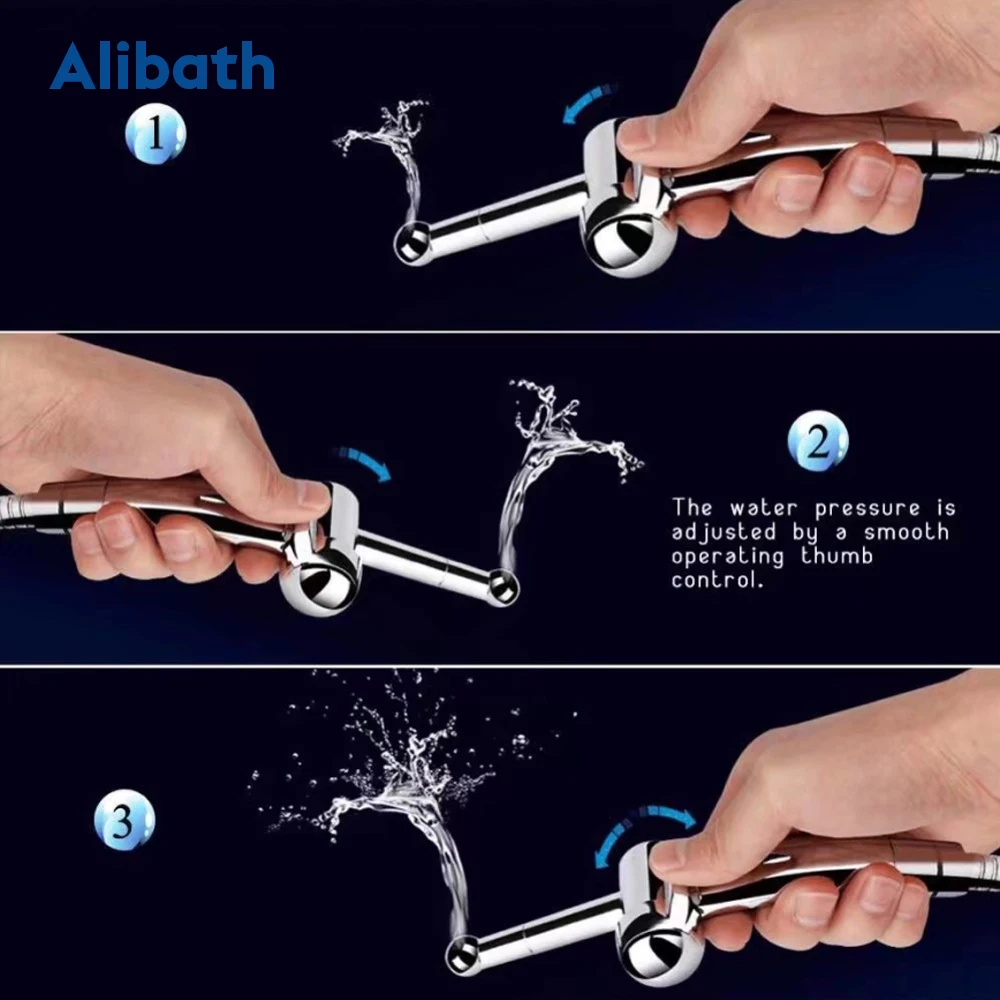 Alibath

1

2

The water pressure is adjusted by a smooth operating thumb control.

3