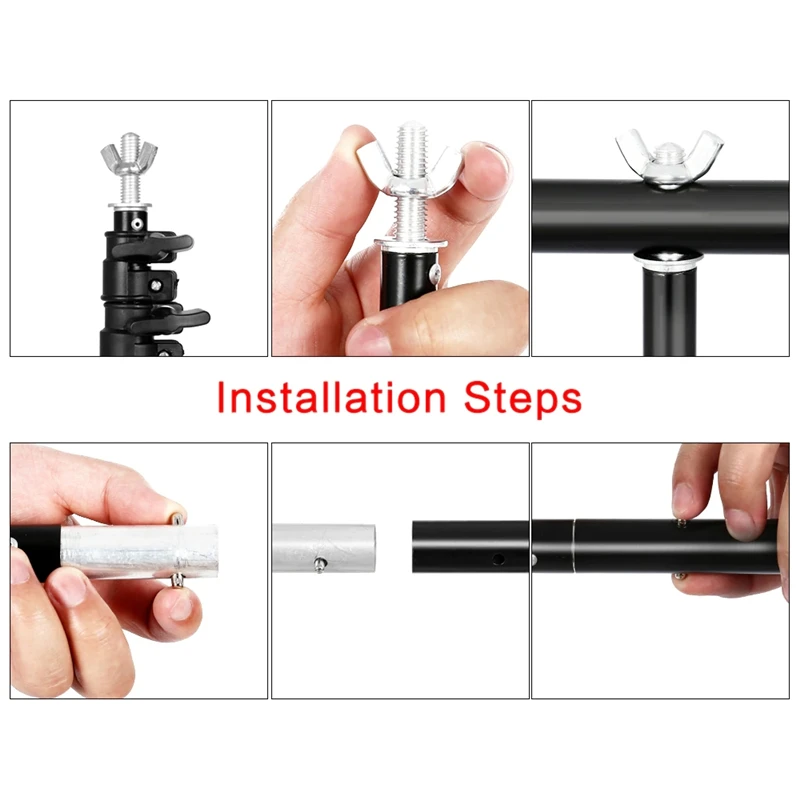 Installation Steps