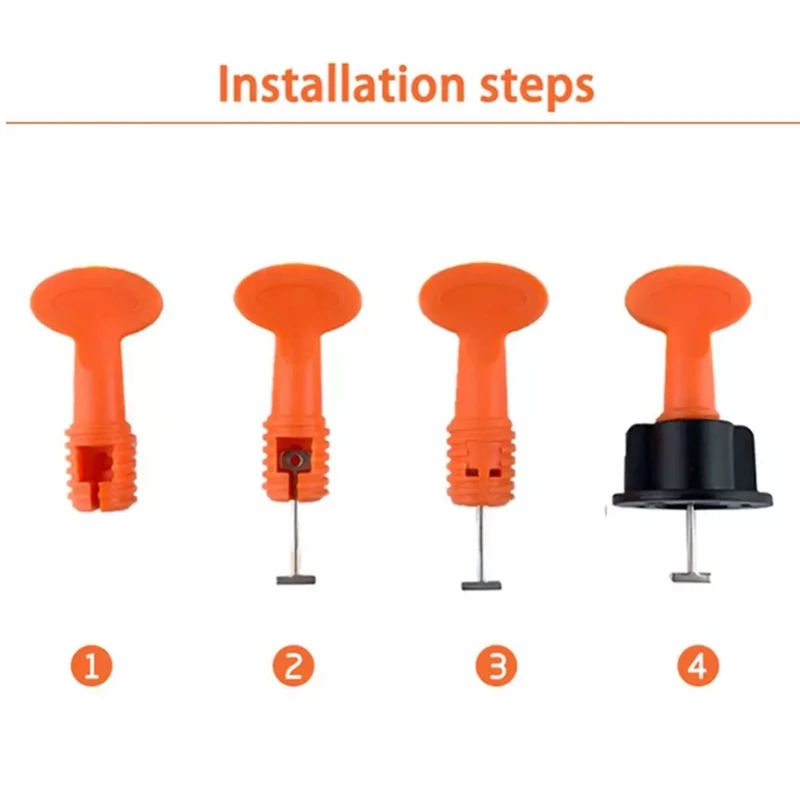 Installation steps

1

2

3

4