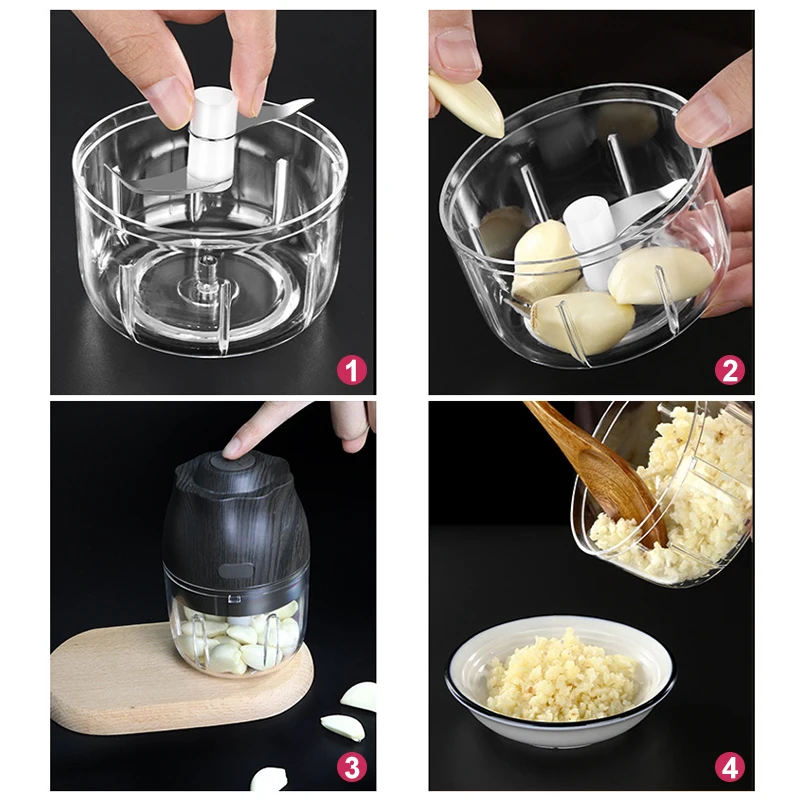 1

2

3

4